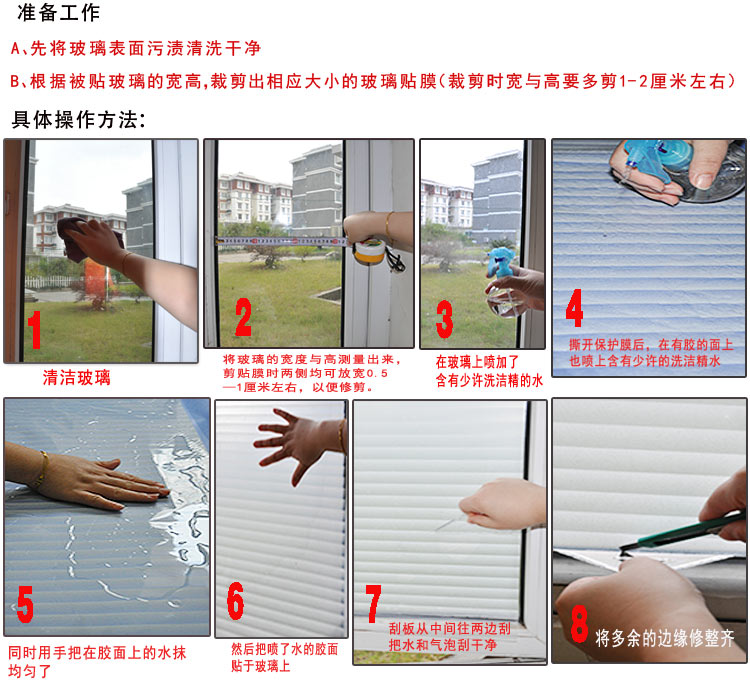 准备工作

A、先将玻璃表面污渍清洗干净

B、根据被贴玻璃的宽高,裁剪出相应大小的玻璃贴膜(裁剪时宽与高要多剪1-2厘米左右)

具体操作方法:

1

清洁玻璃

2

将玻璃的宽度与高测量出来,剪贴膜时两侧均可放宽0.5—1厘米左右,以便修剪。

3

在玻璃上喷加了含有少许洗洁精的水

4

撕开保护膜后,在有胶的面上也喷上含有少许的洗洁精水

5

同时用手把在胶面上的水抹均匀了

6

然后把喷了水的胶面贴于玻璃上

7

刮板从中间往两边刮把水和气泡刮干净

8

将多余的边缘修整齐