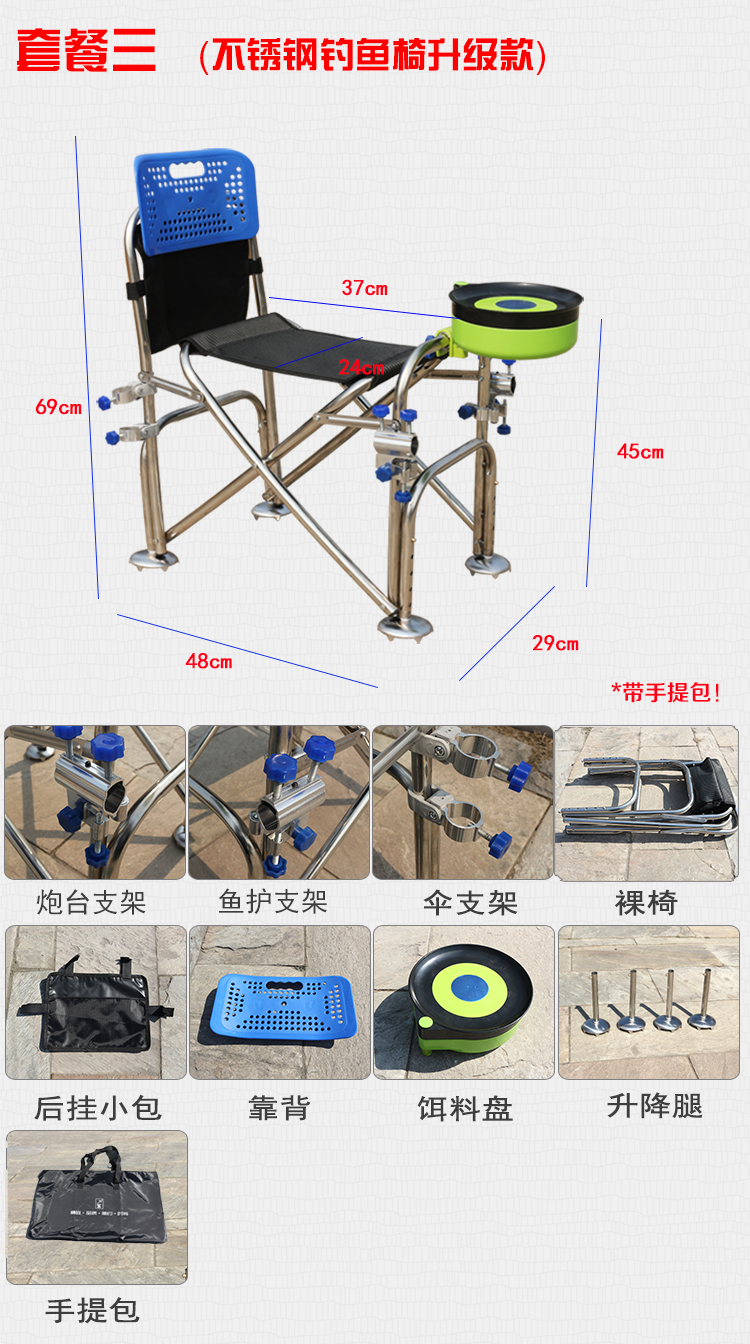 套餐三 (不锈钢钓鱼椅升级款)

37cm

24cm

69cm

45cm

48cm

29cm

*带手提包!

炮台支架

鱼护支架

伞支架

裸椅

后挂小包

靠背

饵料盘

升降腿

手提包