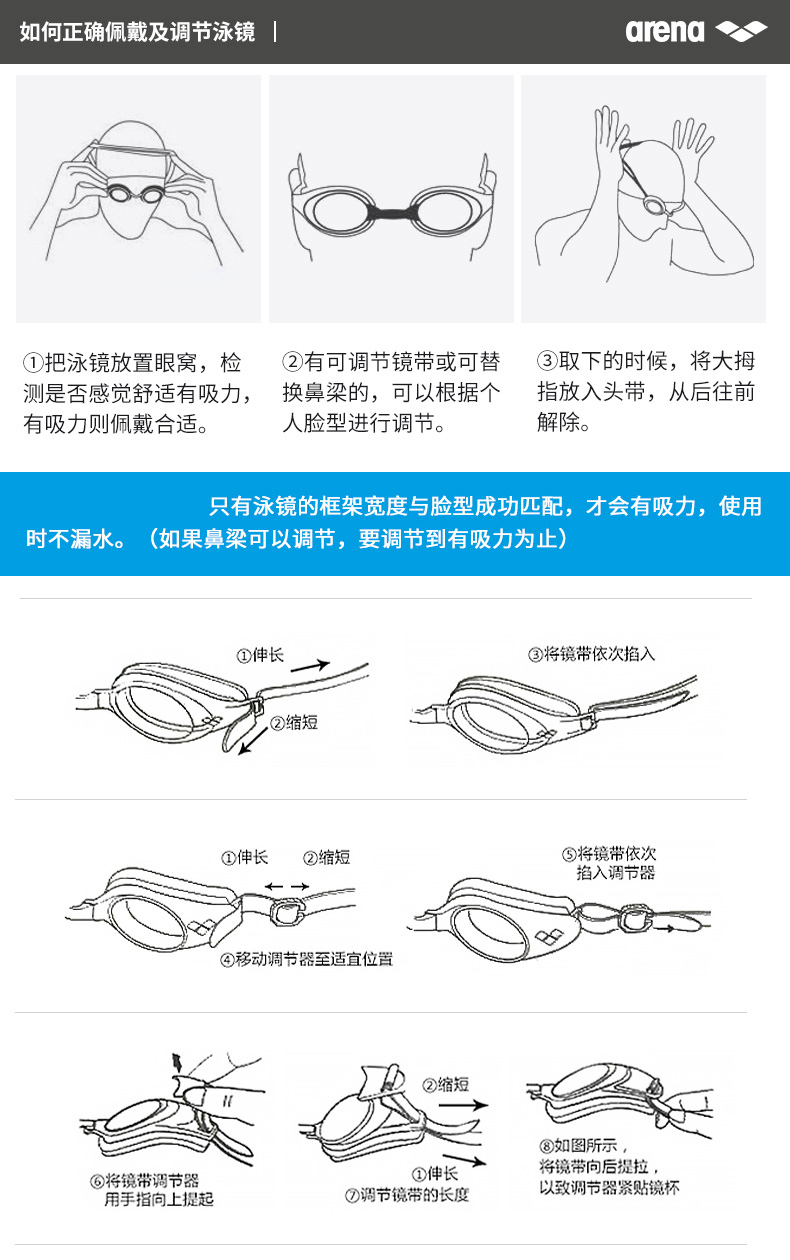 如何正确佩戴及调节泳镜 |

arena

①把泳镜放置眼窝，检测是否感觉舒适有吸力，有吸力则佩戴合适。

②有可调节镜带或可替换鼻梁的，可以根据个人脸型进行调节。

③取下的时候，将大拇指放入头带，从后往前解除。

只有泳镜的框架宽度与脸型成功匹配，才会有吸力，使用时不漏水。（如果鼻梁可以调节，要调节到有吸力为止）

①伸长

②缩短

③将镜带依次掐入

①伸长 ②缩短

④移动调节器至适宜位置

⑤将镜带依次掐入调节器

⑥将镜带调节器用手指向上提起

②缩短

①伸长

⑦调节镜带的长度

⑧如图所示，将镜带向后提拉，以致调节器紧贴镜杯