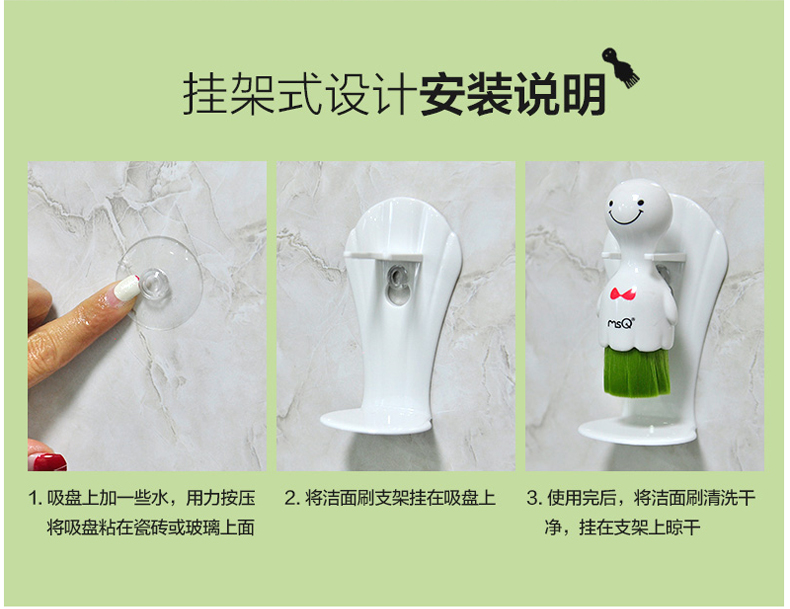 挂架式设计安装说明

msQ

1. 吸盘上加一些水，用力按压将吸盘粘在瓷砖或玻璃上面

2. 将洁面刷支架挂在吸盘上

3. 使用完后，将洁面刷清洗干净，挂在支架上晾干