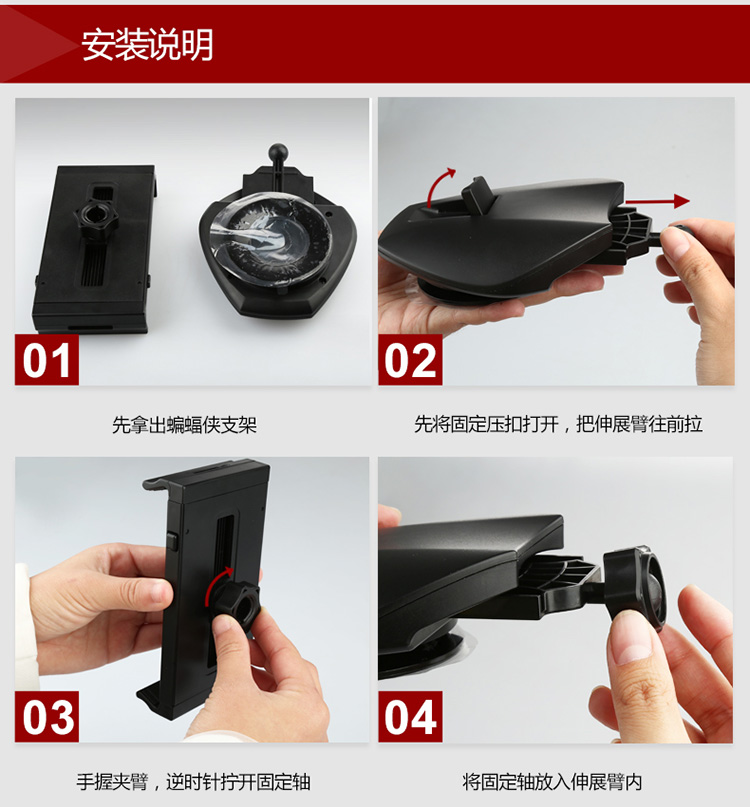 安装说明

01

先拿出蝙蝠侠支架

02

先将固定压扣打开，把伸展臂往前拉

03

手握夹臂，逆时针拧开固定轴

04

将固定轴放入伸展臂内