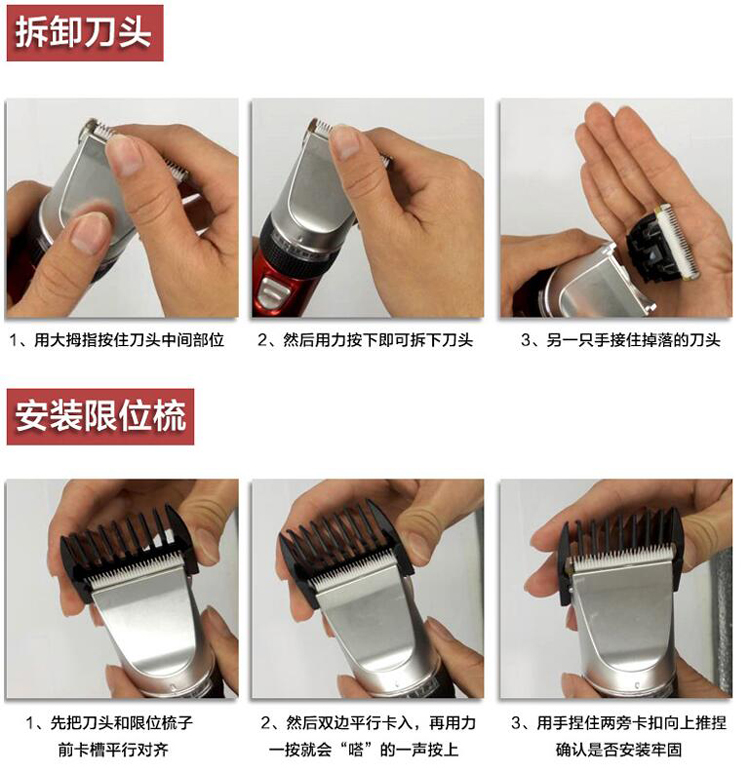 拆卸刀头

1、用大拇指按住刀头中间部位

2、然后用力按下即可拆下刀头

3、另一只手接住掉落的刀头

安装限位梳

1、先把刀头和限位梳子前卡槽平行对齐

2、然后双边平行卡入，再用力一按就会“嗒”的一声按上

3、用手捏住两旁卡扣向上推捏确认是否安装牢固