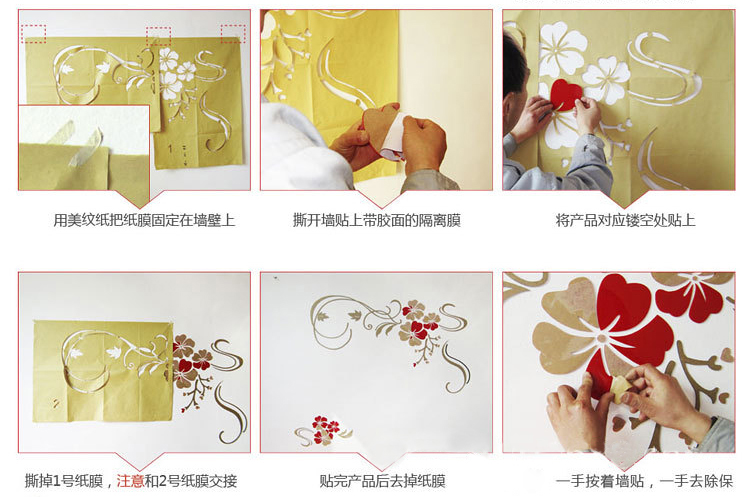 用美纹纸把纸膜固定在墙壁上

撕开墙贴上带胶面的隔离膜

将产品对应镂空处贴上

撕掉1号纸膜，注意和2号纸膜交接

贴完产品后去掉纸膜

一手按着墙贴，一手去除保