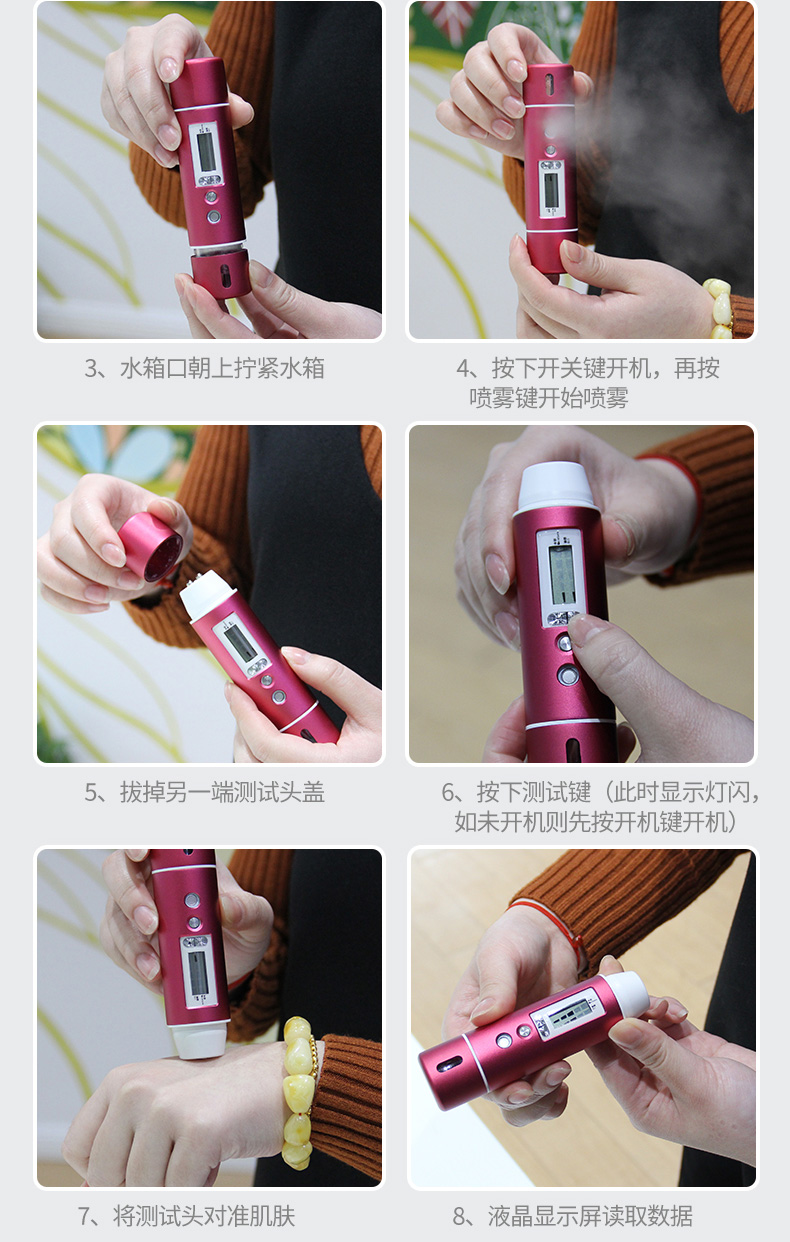 3、水箱口朝上拧紧水箱

4、按下开关键开机，再按喷雾键开始喷雾

5、拔掉另一端测试头盖

6、按下测试键（此时显示灯闪，如未开机则先按开机键开机）

7、将测试头对准肌肤

8、液晶显示屏读取数据