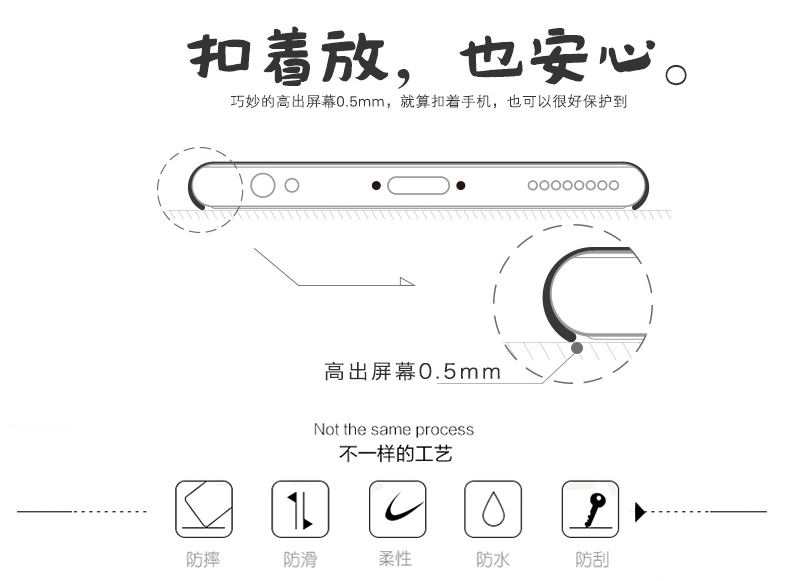 扣着放，也安心。
巧妙的高出屏幕0.5mm，就算扣着手机，也可以很好保护到

高出屏幕0.5mm

Not the same process
不一样的工艺

防摔 防滑 柔性 防水 防刮