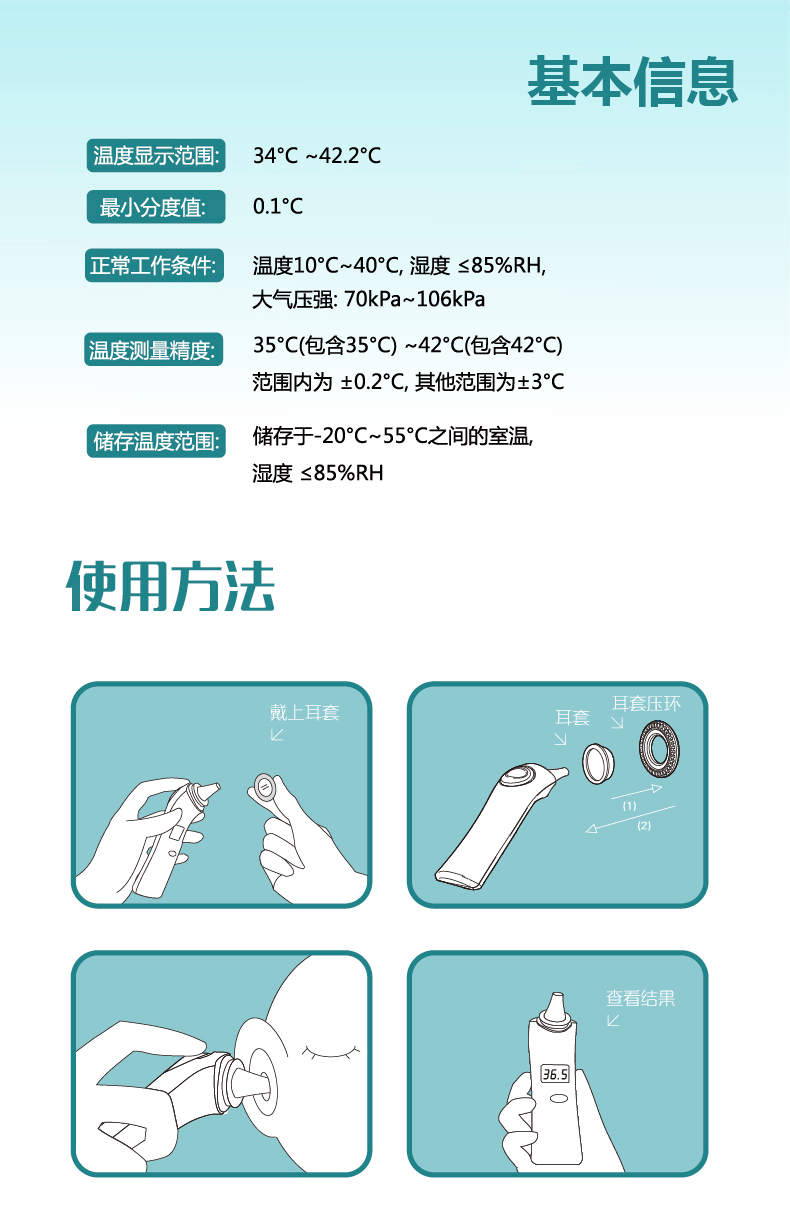 基本信息

温度显示范围: 34°C ~42.2°C

最小分度值: 0.1°C

正常工作条件: 温度10°C~40°C, 湿度 ≤85%RH, 大气压强: 70kPa~106kPa

温度测量精度: 35°C(包含35°C) ~42°C(包含42°C) 范围内为 ±0.2°C, 其他范围为±3°C

储存温度范围: 储存于-20°C~55°C之间的室温, 湿度 ≤85%RH

使用方法

戴上耳套

耳套 耳套压环
(1)
(2)

查看结果
36.5