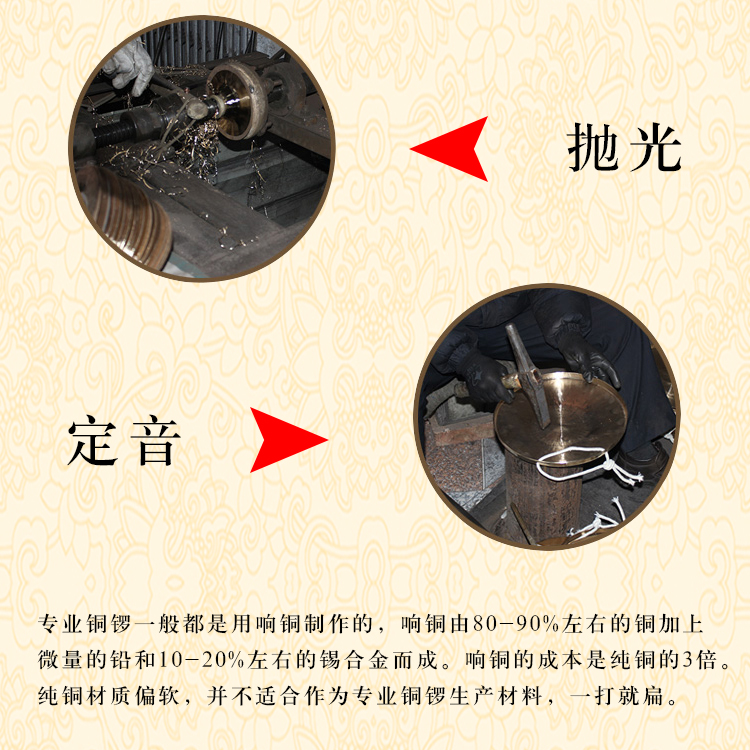 抛光

定音

专业铜锣一般都是用响铜制作的，响铜由80-90%左右的铜加上微量的铅和10-20%左右的锡合金而成。响铜的成本是纯铜的3倍。纯铜材质偏软，并不适合作为专业铜锣生产材料，一打就扁。