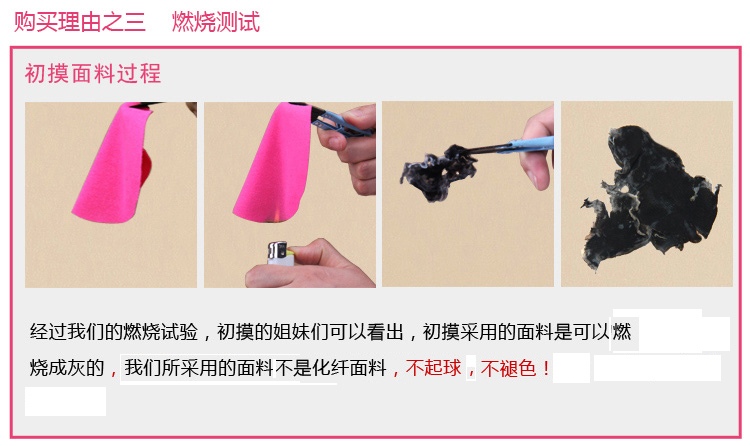 购买理由之三　燃烧测试

初摸面料过程

经过我们的燃烧试验，初摸的姐妹们可以看出，初摸采用的面料是可以燃烧成灰的，我们所采用的面料不是化纤面料，不起球，不褪色！