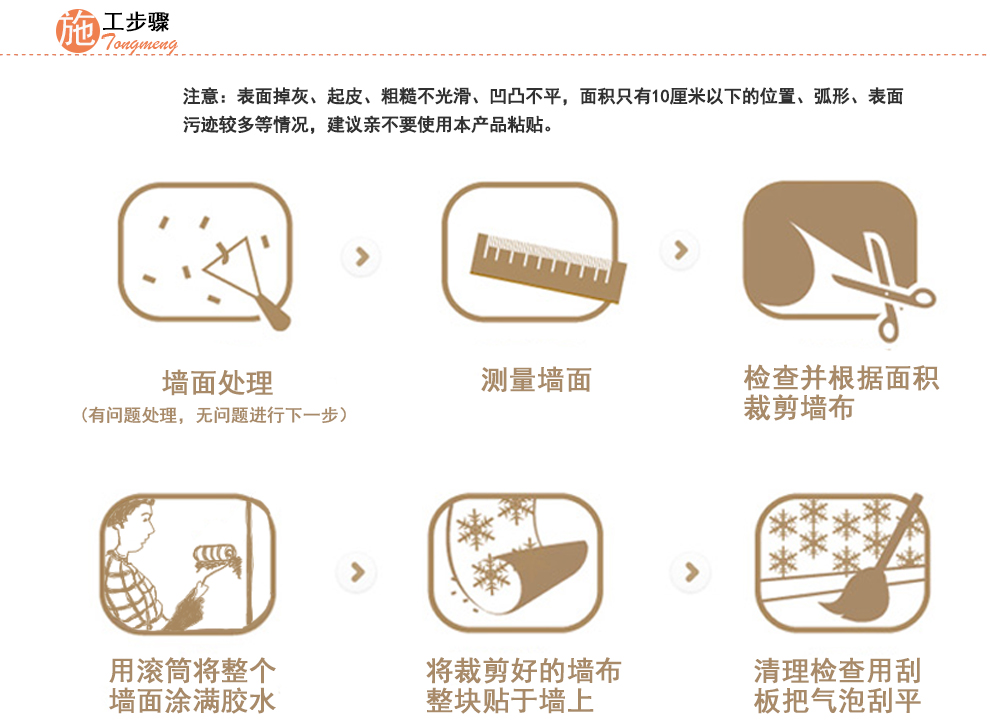 施工步骤
Tongmeng

注意：表面掉灰、起皮、粗糙不光滑、凹凸不平，面积只有10厘米以下的位置、弧形、表面污迹较多等情况，建议亲不要使用本产品粘贴。

墙面处理
（有问题处理，无问题进行下一步）

测量墙面

检查并根据面积裁剪墙布

用滚筒将整个墙面涂满胶水

将裁剪好的墙布整块贴于墙上

清理检查用刮板把气泡刮平