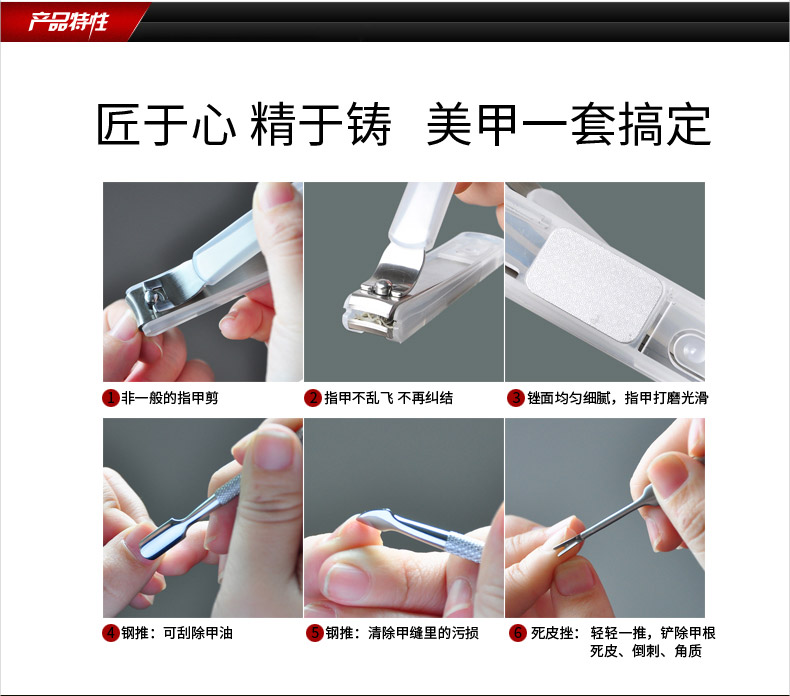 产品特性

匠于心 精于铸 美甲一套搞定

1 非一般的指甲剪

2 指甲不乱飞 不再纠结

3 锉面均匀细腻，指甲打磨光滑

4 钢推：可刮除甲油

5 钢推：清除甲缝里的污损

6 死皮挫：轻轻一推，铲除甲根死皮、倒刺、角质