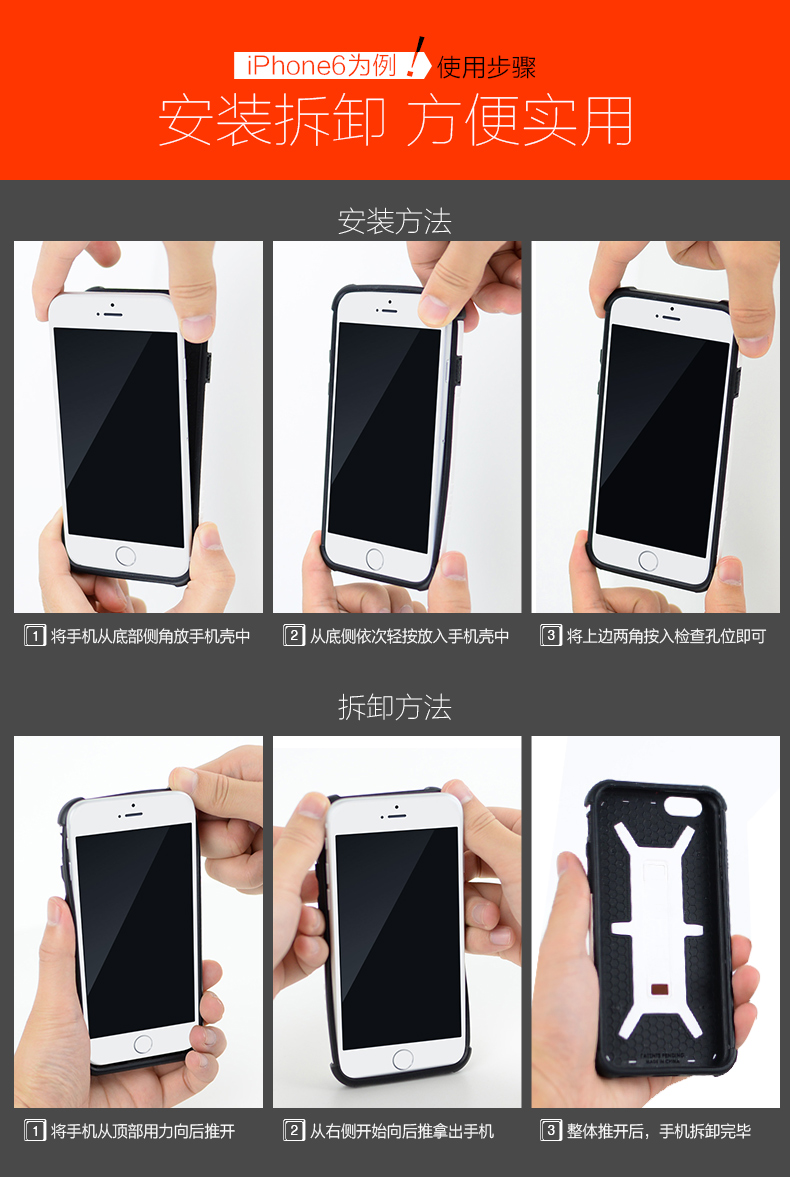 iPhone6为例！使用步骤
安装拆卸 方便实用

安装方法

1 将手机从底部侧角放手机壳中
2 从底侧依次轻按放入手机壳中
3 将上边两角按入检查孔位即可

拆卸方法

1 将手机从顶部用力向后推开
2 从右侧开始向后推拿出手机
3 整体推开后，手机拆卸完毕