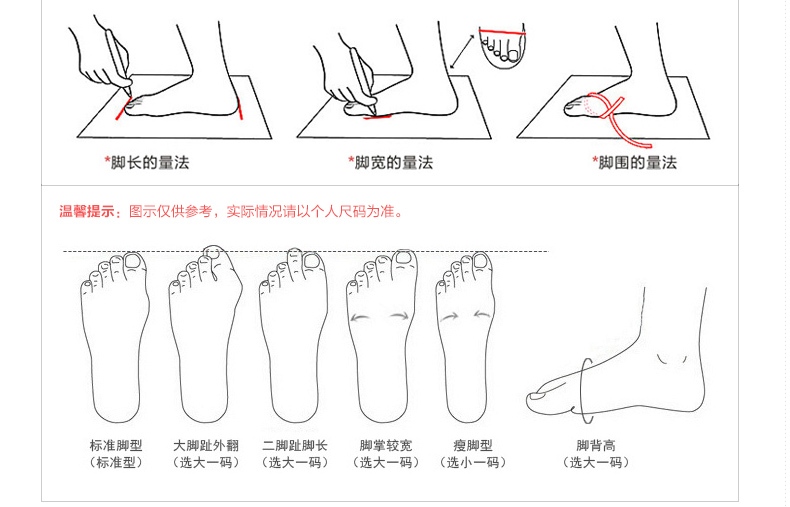 *脚长的量法

*脚宽的量法

*脚围的量法

温馨提示：图示仅供参考，实际情况请以个人尺码为准。

标准脚型
（标准型）

大脚趾外翻
（选大一码）

二脚趾脚长
（选大一码）

脚掌较宽
（选大一码）

瘦脚型
（选小一码）

脚背高
（选大一码）