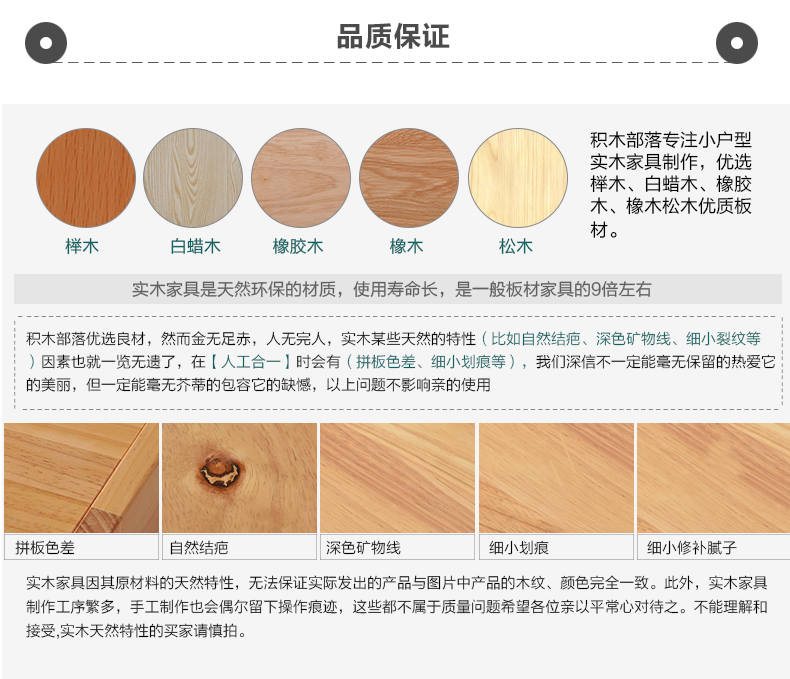 品质保证

榉木 白蜡木 橡胶木 橡木 松木

积木部落专注小户型实木家具制作，优选榉木、白蜡木、橡胶木、橡木松木优质板材。

实木家具是天然环保的材质，使用寿命长，是一般板材家具的9倍左右

积木部落优选良材，然而金无足赤，人无完人，实木某些天然的特性（比如自然结疤、深色矿物线、细小裂纹等）因素也就一览无遗了，在【人工合一】时会有（拼板色差、细小划痕等），我们深信不一定能毫无保留的热爱它的美丽，但一定能毫无芥蒂的包容它的缺憾，以上问题不影响亲的使用

拼板色差 自然结疤 深色矿物线 细小划痕 细小修补腻子

实木家具因其原材料的天然特性，无法保证实际发出的产品与图片中产品的木纹、颜色完全一致。此外，实木家具制作工序繁多，手工制作也会偶尔留下操作痕迹，这些都不属于质量问题希望各位亲以平常心对待之。不能理解和接受,实木天然特性的买家请慎拍。