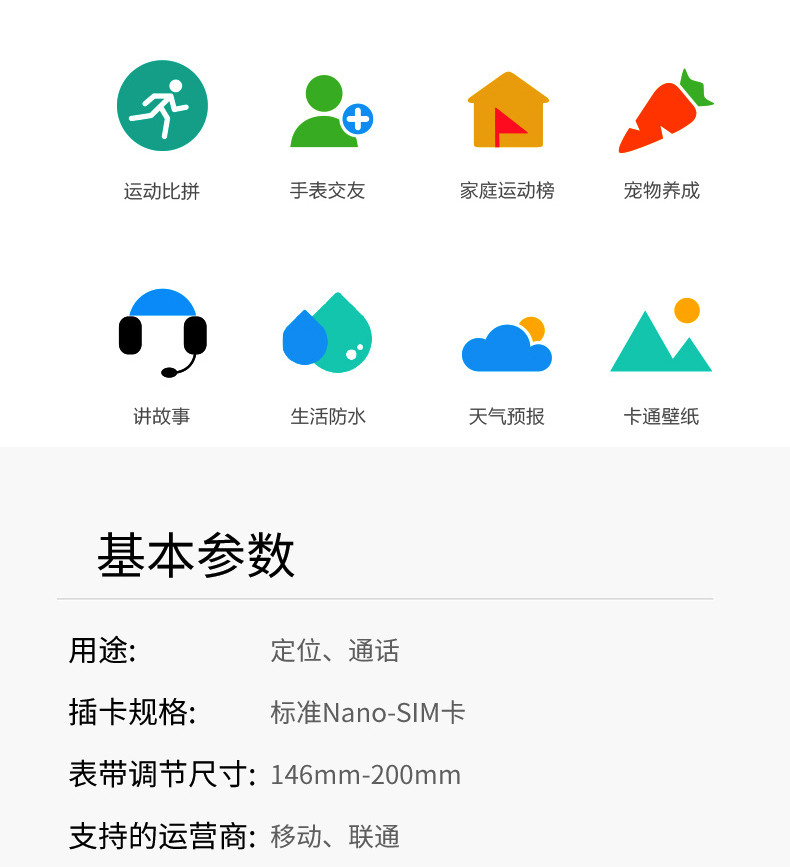 运动比拼

手表交友

家庭运动榜

宠物养成

讲故事

生活防水

天气预报

卡通壁纸

基本参数

用途: 定位、通话

插卡规格: 标准Nano-SIM卡

表带调节尺寸: 146mm-200mm

支持的运营商: 移动、联通