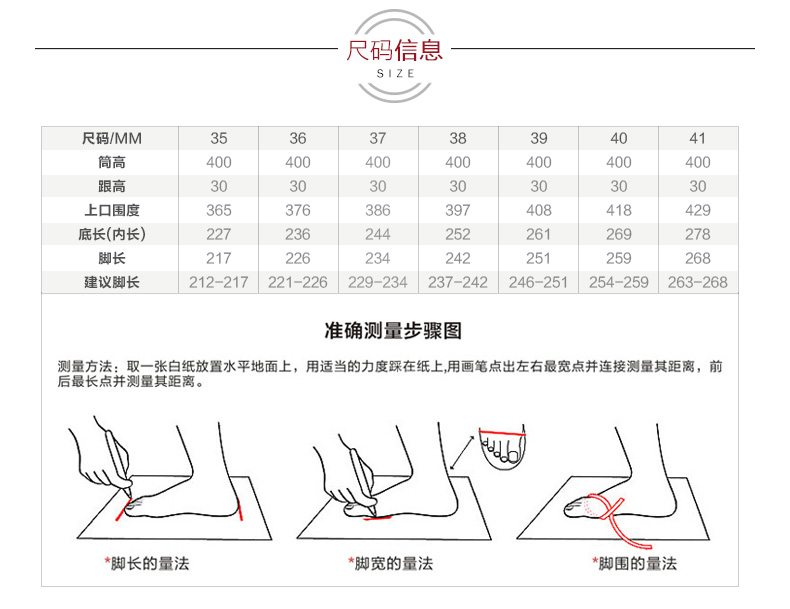 尺码信息
SIZE

| 尺码/MM | 35 | 36 | 37 | 38 | 39 | 40 | 41 |
|---|---|---|---|---|---|---|---|
| 筒高 | 400 | 400 | 400 | 400 | 400 | 400 | 400 |
| 跟高 | 30 | 30 | 30 | 30 | 30 | 30 | 30 |
| 上口围度 | 365 | 376 | 386 | 397 | 408 | 418 | 429 |
| 底长(内长) | 227 | 236 | 244 | 252 | 261 | 269 | 278 |
| 脚长 | 217 | 226 | 234 | 242 | 251 | 259 | 268 |
| 建议脚长 | 212-217 | 221-226 | 229-234 | 237-242 | 246-251 | 254-259 | 263-268 |

准确测量步骤图

测量方法：取一张白纸放置水平地面上，用适当的力度踩在纸上,用画笔点出左右最宽点并连接测量其距离，前后最长点并测量其距离。

*脚长的量法

*脚宽的量法

*脚围的量法