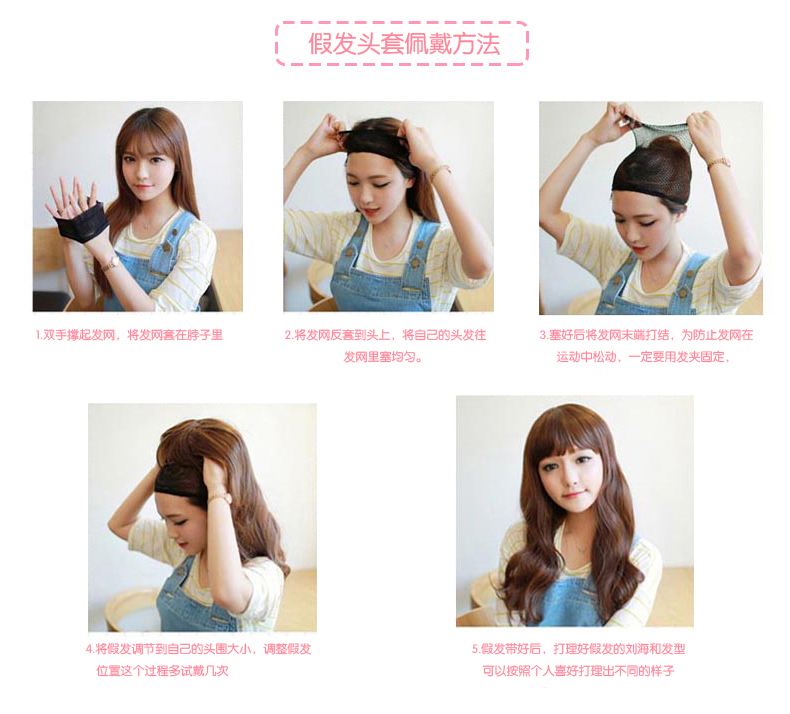 假发头套佩戴方法

1.双手撑起发网，将发网套在脖子里

2.将发网反套到头上，将自己的头发往发网里塞均匀。

3.塞好后将发网末端打结，为防止发网在运动中松动，一定要用发夹固定，

4.将假发调节到自己的头围大小，调整假发位置这个过程多试戴几次

5.假发带好后，打理好假发的刘海和发型可以按照个人喜好打理出不同的样子