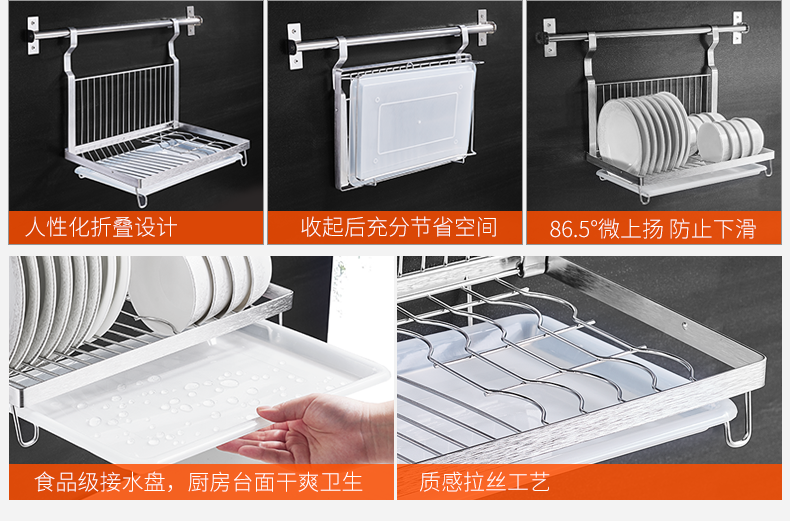 人性化折叠设计

收起后充分节省空间

86.5°微上扬 防止下滑

食品级接水盘，厨房台面干爽卫生

质感拉丝工艺