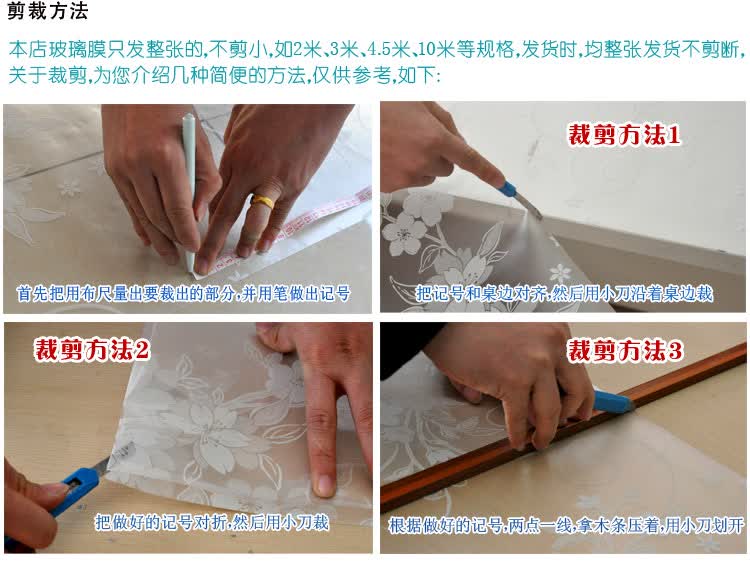 剪裁方法

本店玻璃膜只发整张的,不剪小,如2米、3米、4.5米、10米等规格,发货时,均整张发货不剪断,关于裁剪,为您介绍几种简便的方法,仅供参考,如下:

首先把用布尺量出要裁出的部分,并用笔做出记号

裁剪方法1

把记号和桌边对齐,然后用小刀沿着桌边裁

裁剪方法2

把做好的记号对折,然后用小刀裁

裁剪方法3

根据做好的记号,两点一线,拿木条压着,用小刀划开