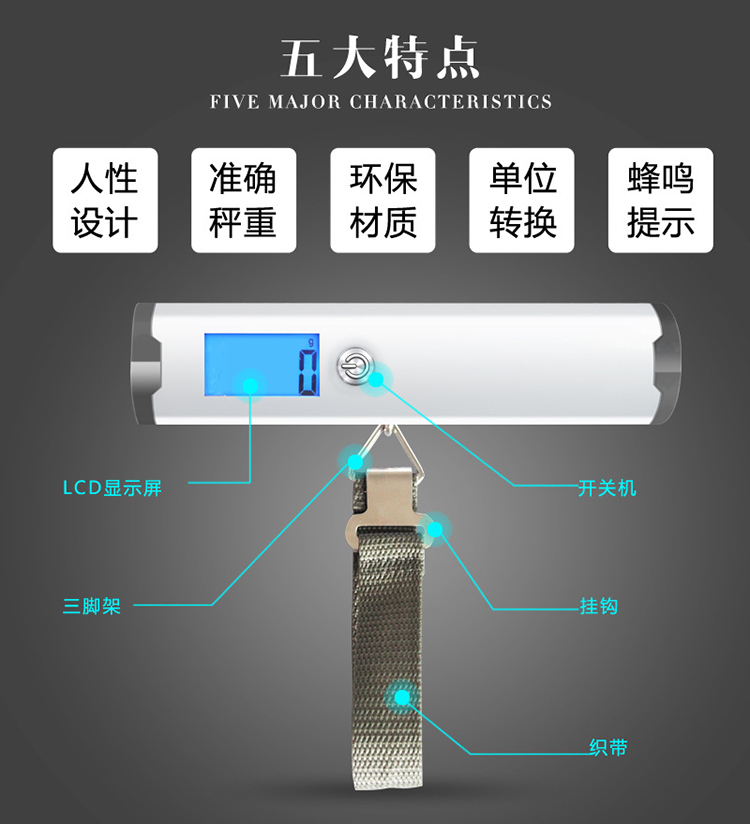 五大特点
FIVE MAJOR CHARACTERISTICS

人性设计

准确秤重

环保材质

单位转换

蜂鸣提示

g
0

LCD显示屏

开关机

三脚架

挂钩

织带