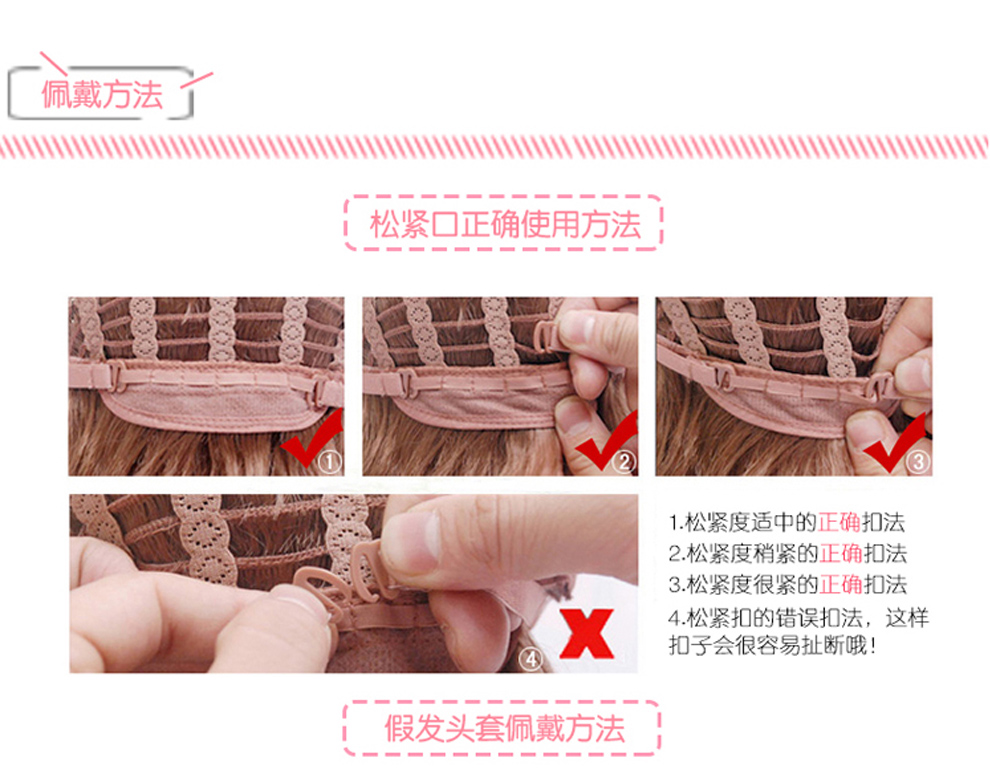 佩戴方法

松紧口正确使用方法

①

②

③

④

1.松紧度适中的正确扣法
2.松紧度稍紧的正确扣法
3.松紧度很紧的正确扣法
4.松紧扣的错误扣法，这样扣子会很容易扯断哦！

假发头套佩戴方法