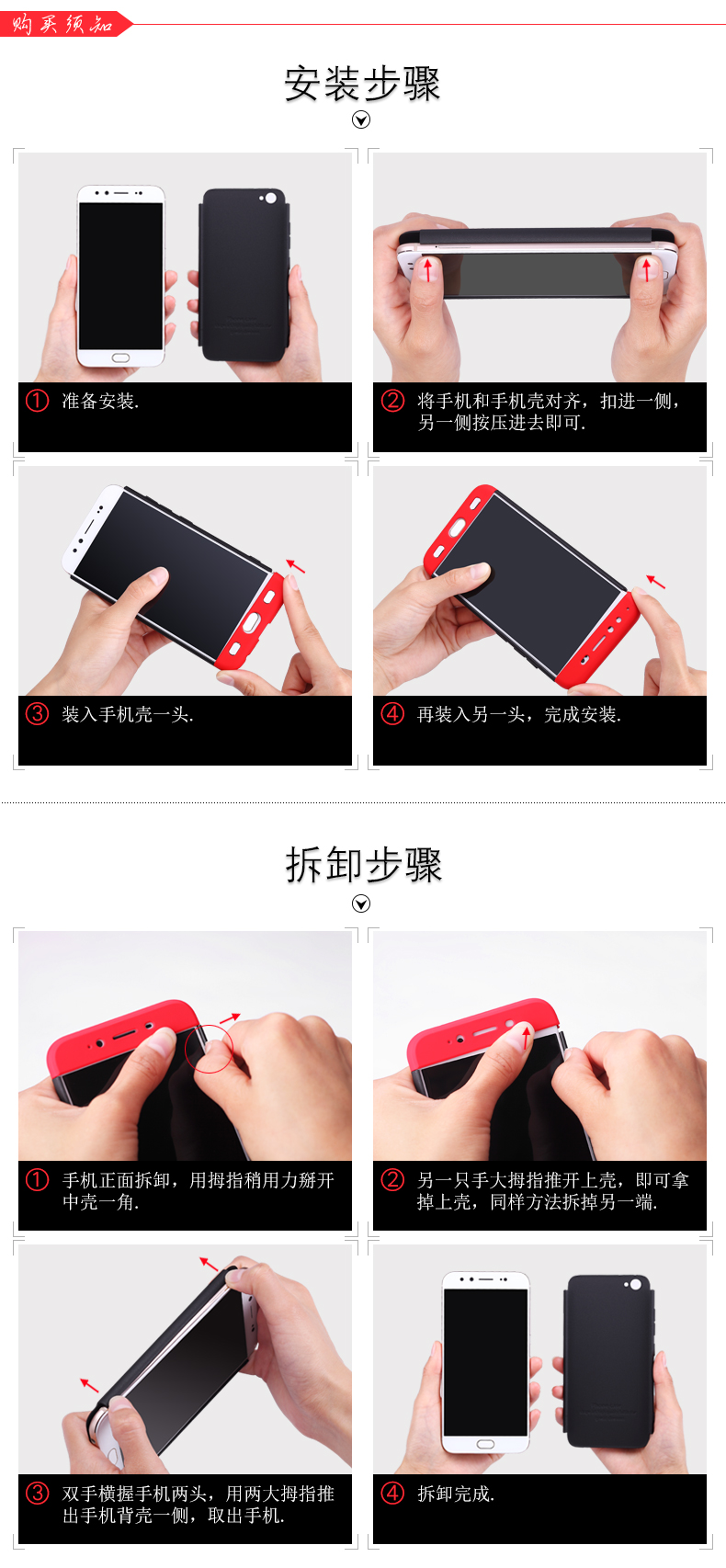 购买须知

安装步骤

① 准备安装.

② 将手机和手机壳对齐，扣进一侧，另一侧按压进去即可.

③ 装入手机壳一头.

④ 再装入另一头，完成安装.

拆卸步骤

① 手机正面拆卸，用拇指稍用力掰开中壳一角.

② 另一只手大拇指推开上壳，即可拿掉上壳，同样方法拆掉另一端.

③ 双手横握手机两头，用两大拇指推出手机背壳一侧，取出手机.

④ 拆卸完成.