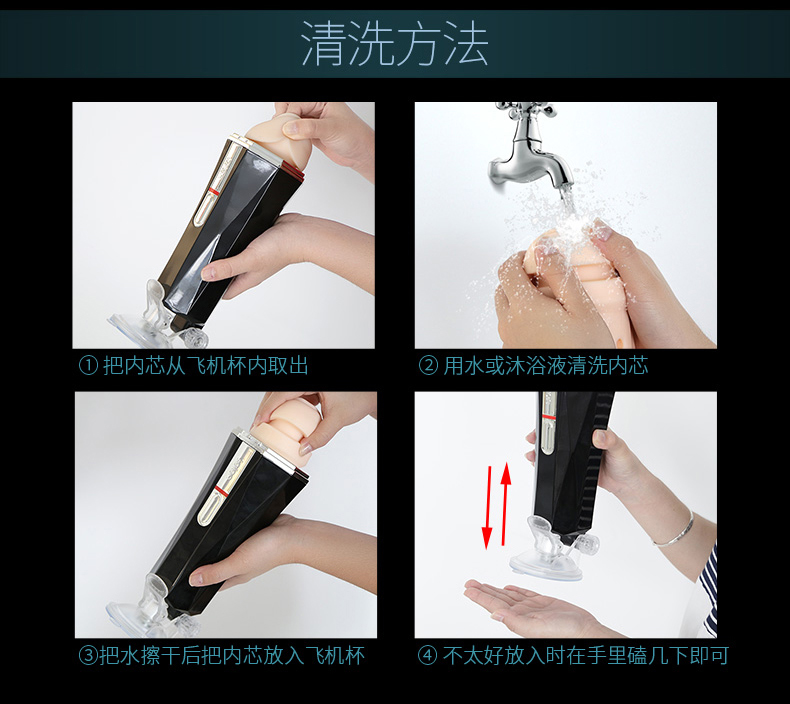 清洗方法

① 把内芯从飞机杯内取出

② 用水或沐浴液清洗内芯

③把水擦干后把内芯放入飞机杯

④ 不太好放入时在手里磕几下即可