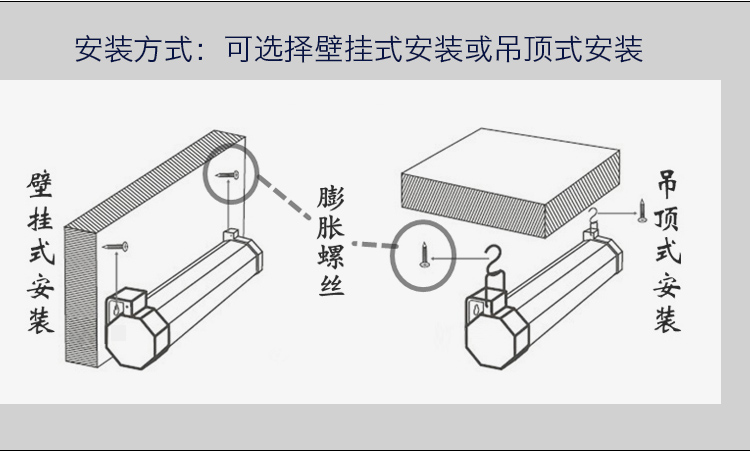 安装方式：可选择壁挂式安装或吊顶式安装

壁挂式安装

膨胀螺丝

吊顶式安装