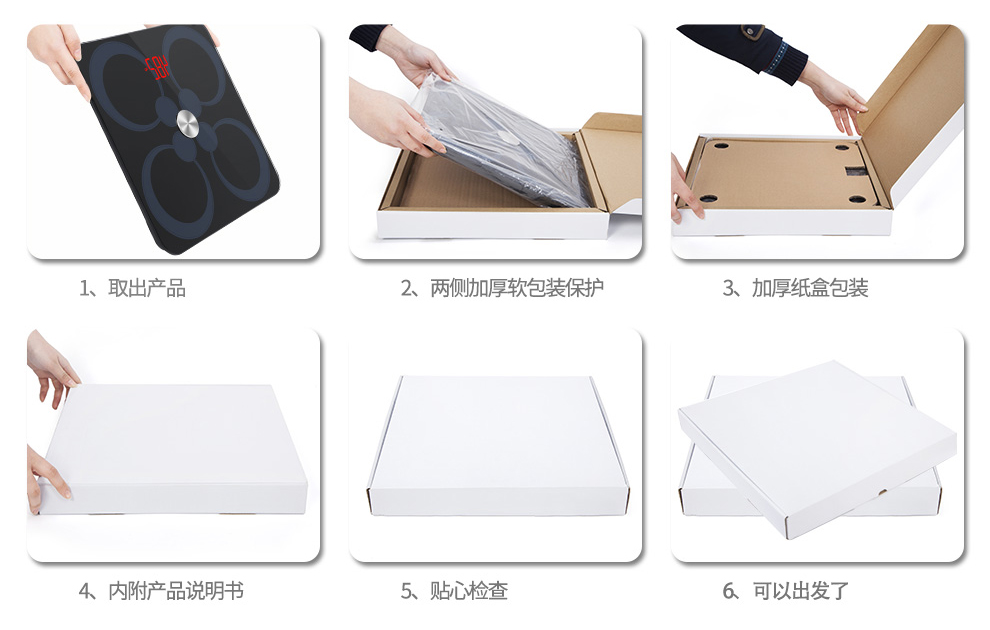 1、取出产品

2、两侧加厚软包装保护

3、加厚纸盒包装

4、内附产品说明书

5、贴心检查

6、可以出发了