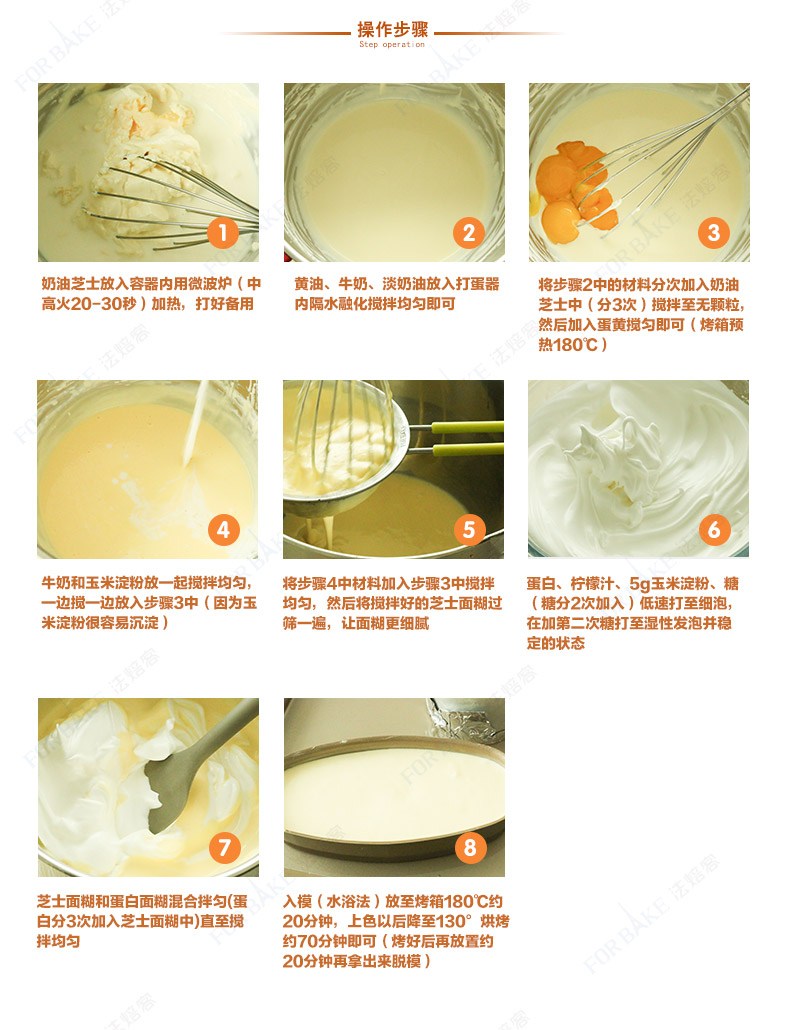 操作步骤
Step operation

1
奶油芝士放入容器内用微波炉（中高火20-30秒）加热，打好备用

2
黄油、牛奶、淡奶油放入打蛋器内隔水融化搅拌均匀即可

3
将步骤2中的材料分次加入奶油芝士中（分3次）搅拌至无颗粒，然后加入蛋黄搅匀即可（烤箱预热180℃）

4
牛奶和玉米淀粉放一起搅拌均匀，一边搅一边放入步骤3中（因为玉米淀粉很容易沉淀）

5
将步骤4中材料加入步骤3中搅拌均匀，然后将搅拌好的芝士面糊过筛一遍，让面糊更细腻

6
蛋白、柠檬汁、5g玉米淀粉、糖（糖分2次加入）低速打至细泡，在加第二次糖打至湿性发泡并稳定的状态

7
芝士面糊和蛋白面糊混合拌匀(蛋白分3次加入芝士面糊中)直至搅拌均匀

8
入模（水浴法）放至烤箱180℃约20分钟，上色以后降至130° 烘烤约70分钟即可（烤好后再放置约20分钟再拿出来脱模）

FOR BAKE 法焙客