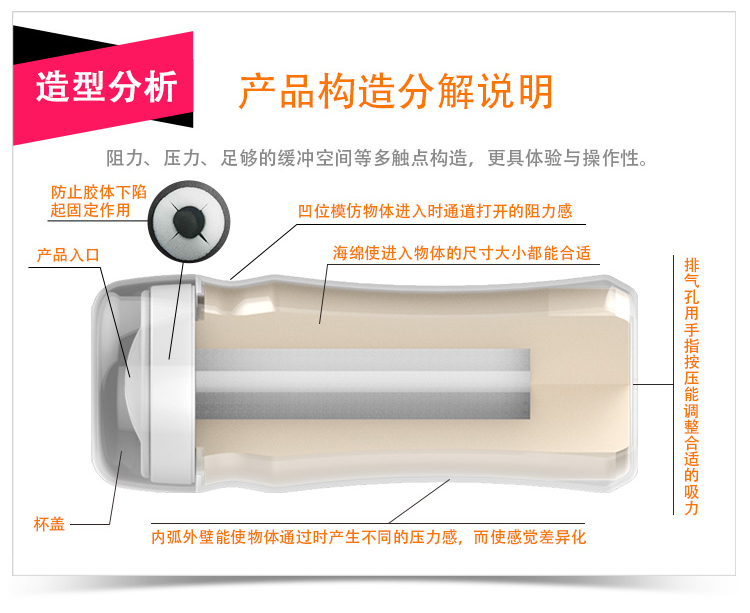 造型分析

产品构造分解说明

阻力、压力、足够的缓冲空间等多触点构造，更具体验与操作性。

防止胶体下陷起固定作用

凹位模仿物体进入时通道打开的阻力感

产品入口

海绵使进入物体的尺寸大小都能合适

排气孔用手指按压能调整合适的吸力

杯盖

内弧外壁能使物体通过时产生不同的压力感，而使感觉差异化