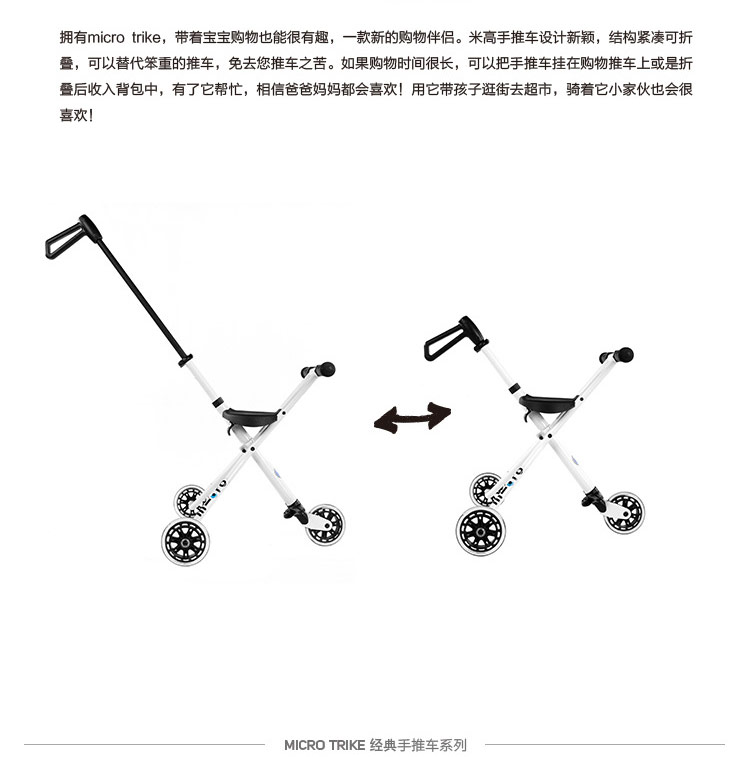 拥有micro trike，带着宝宝购物也能很有趣，一款新的购物伴侣。米高手推车设计新颖，结构紧凑可折叠，可以替代笨重的推车，免去您推车之苦。如果购物时间很长，可以把手推车挂在购物推车上或是折叠后收入背包中，有了它帮忙，相信爸爸妈妈都会喜欢！用它带孩子逛街去超市，骑着它小家伙也会很喜欢！

micro

micro

MICRO TRIKE 经典手推车系列