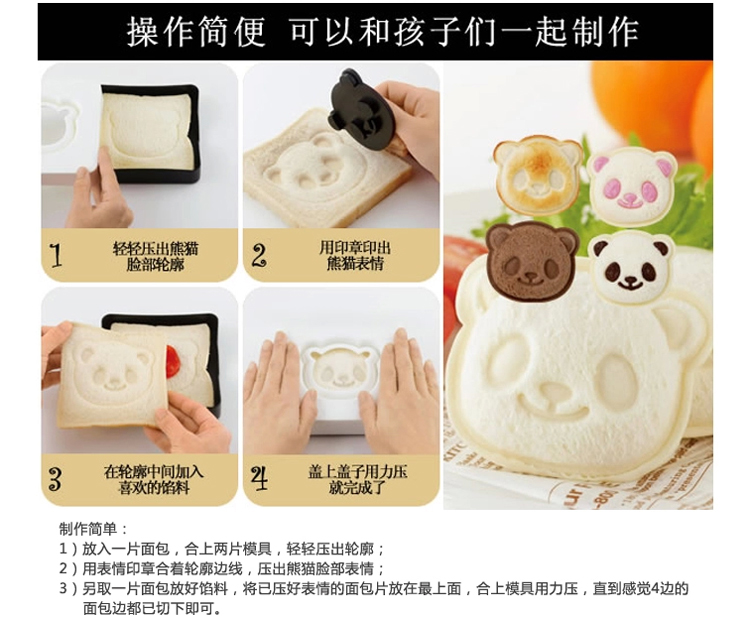 操作简便 可以和孩子们一起制作

1 轻轻压出熊猫脸部轮廓

2 用印章印出熊猫表情

3 在轮廓中间加入喜欢的馅料

4 盖上盖子用力压就完成了

制作简单：

1）放入一片面包，合上两片模具，轻轻压出轮廓；

2）用表情印章合着轮廓边线，压出熊猫脸部表情；

3）另取一片面包放好馅料，将已压好表情的面包片放在最上面，合上模具用力压，直到感觉4边的面包边都已切下即可。