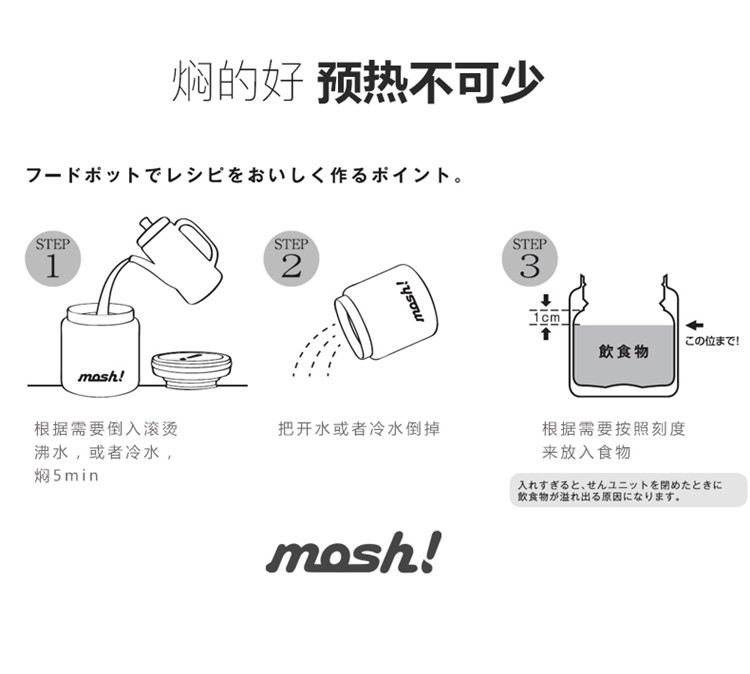 焖的好 预热不可少

フードポットでレシピをおいしく作るポイント。

STEP 1

mosh!

根据需要倒入滚烫沸水，或者冷水，焖5min

STEP 2

mosh!

把开水或者冷水倒掉

STEP 3

1cm

飲食物

この位まで!

根据需要按照刻度来放入食物

入れすぎると、せんユニットを閉めたときに飲食物が溢れ出る原因になります。

mosh!