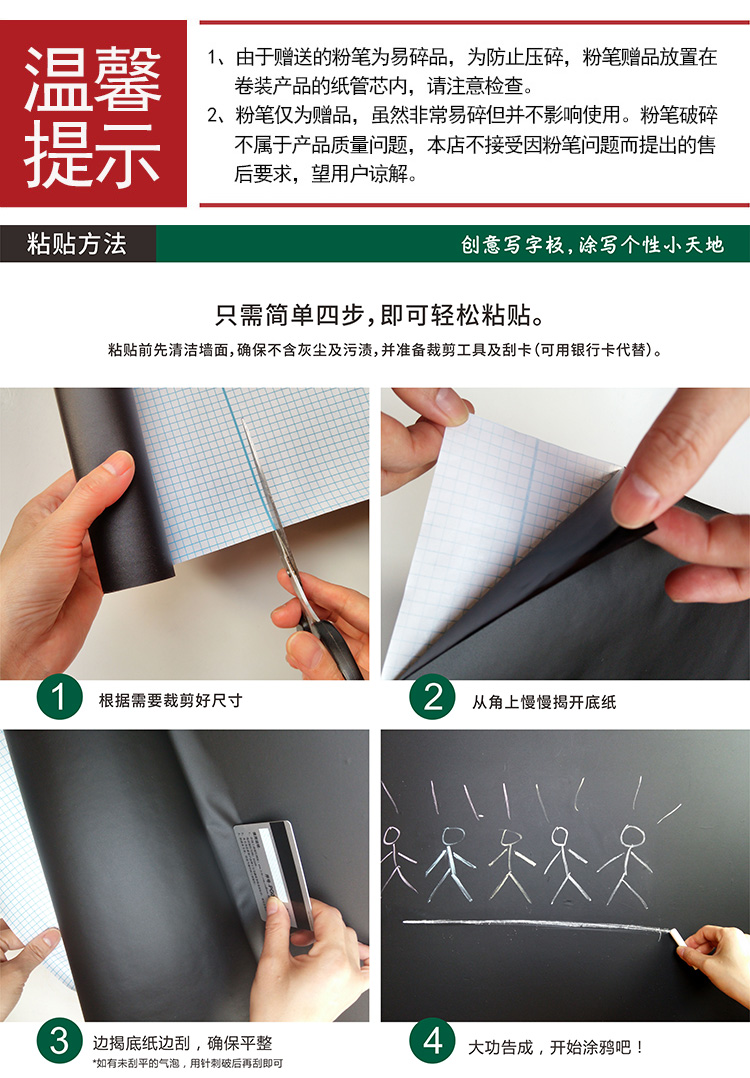 温馨提示

1、由于赠送的粉笔为易碎品，为防止压碎，粉笔赠品放置在卷装产品的纸管芯内，请注意检查。
2、粉笔仅为赠品，虽然非常易碎但并不影响使用。粉笔破碎不属于产品质量问题，本店不接受因粉笔问题而提出的售后要求，望用户谅解。

粘贴方法

创意写字板，涂写个性小天地

只需简单四步，即可轻松粘贴。

粘贴前先清洁墙面，确保不含灰尘及污渍，并准备裁剪工具及刮卡（可用银行卡代替）。

1 根据需要裁剪好尺寸

2 从角上慢慢揭开底纸

3 边揭底纸边刮，确保平整
*如有未刮平的气泡，用针刺破后再刮即可

4 大功告成，开始涂鸦吧！