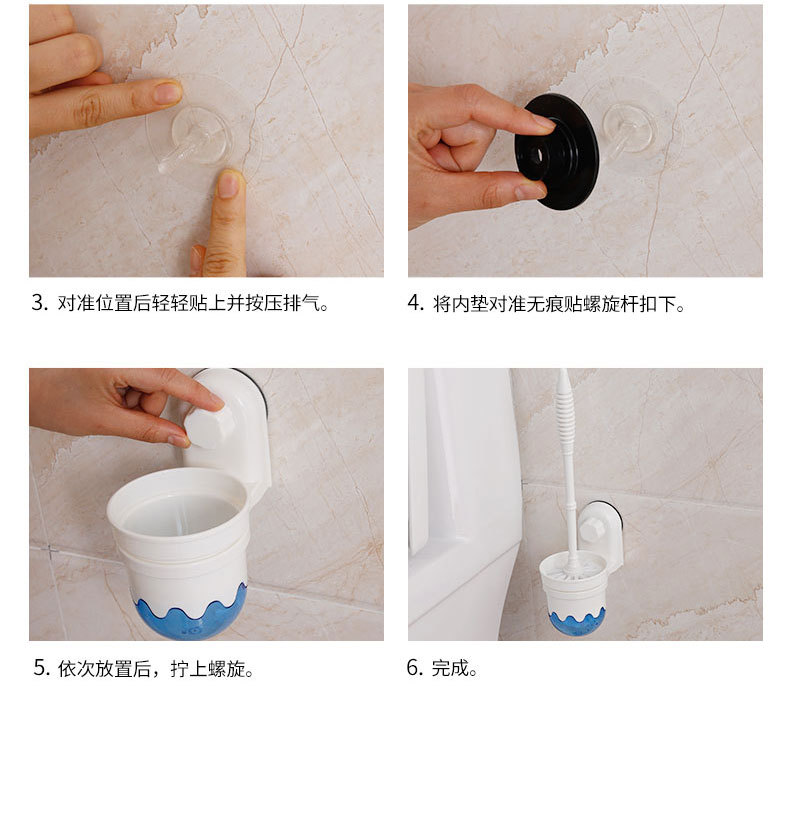 3. 对准位置后轻轻贴上并按压排气。

4. 将内垫对准无痕贴螺旋杆扣下。

5. 依次放置后，拧上螺旋。

6. 完成。