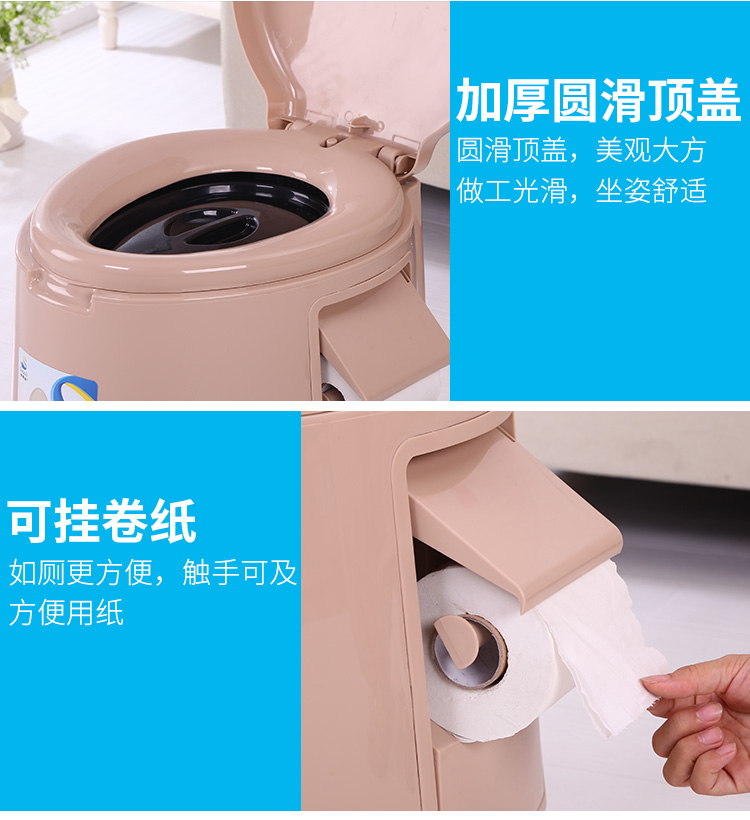 加厚圆滑顶盖

圆滑顶盖，美观大方
做工光滑，坐姿舒适

可挂卷纸

如厕更方便，触手可及
方便用纸