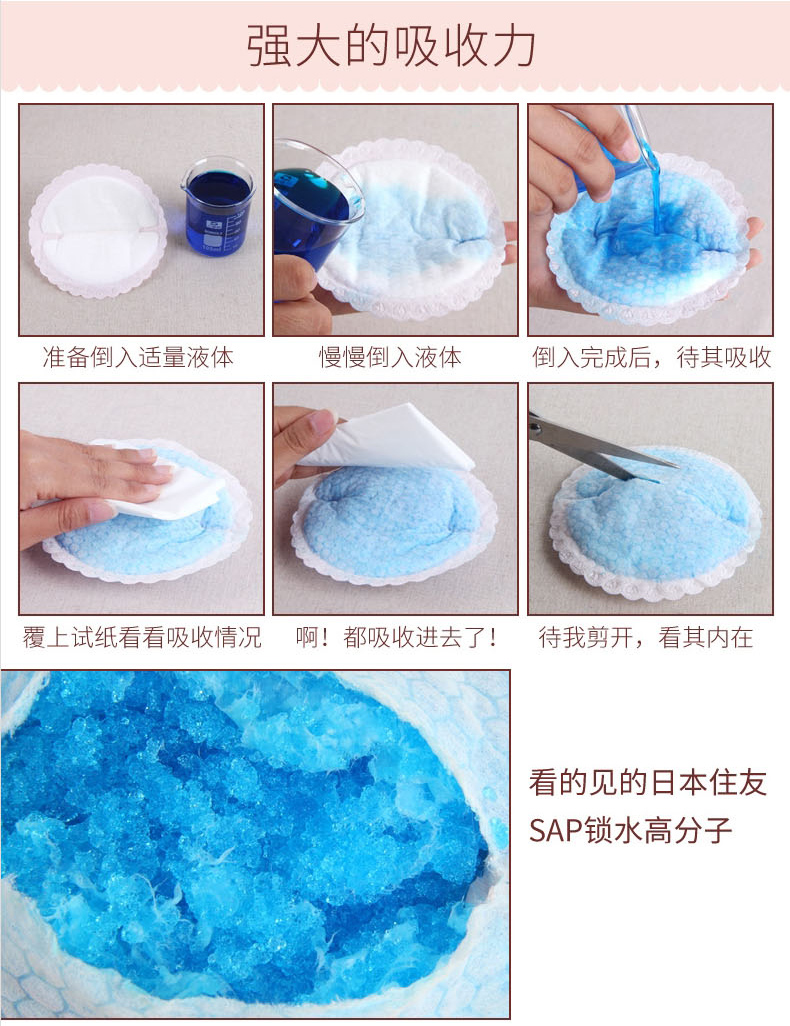 强大的吸收力

准备倒入适量液体

慢慢倒入液体

倒入完成后，待其吸收

覆上试纸看看吸收情况

啊！都吸收进去了！

待我剪开，看其内在

看的见的日本住友
SAP锁水高分子