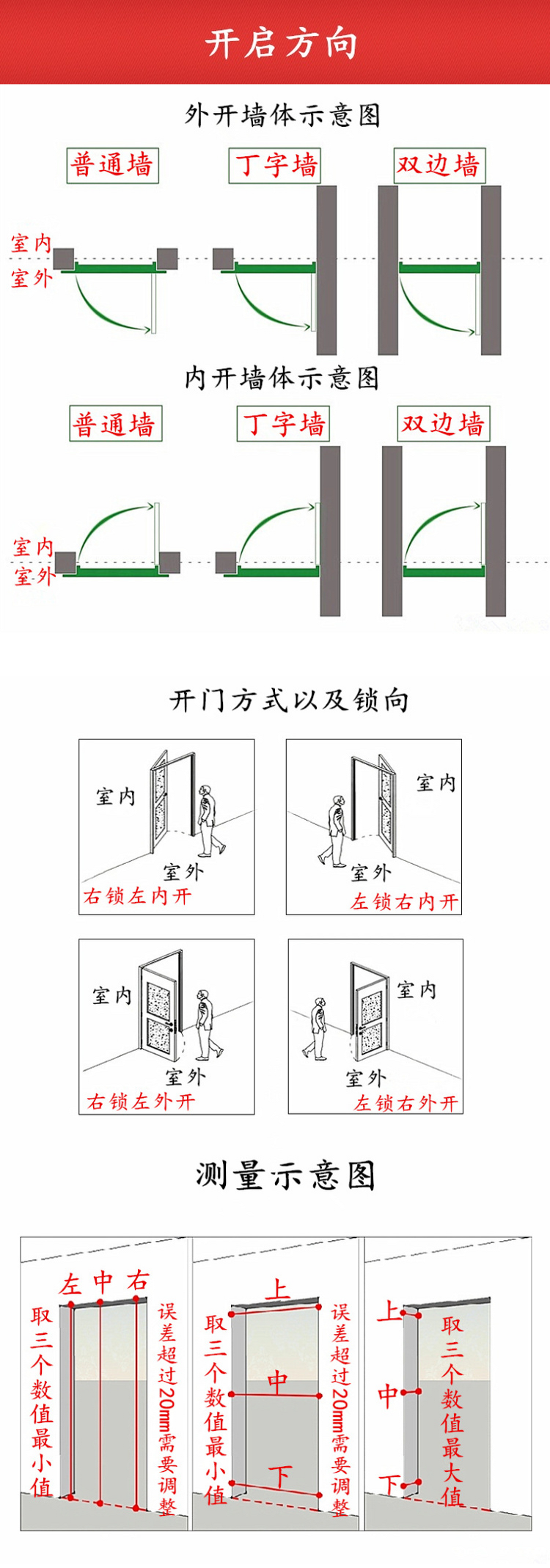 开启方向

外开墙体示意图

普通墙 丁字墙 双边墙

室内
室外

内开墙体示意图

普通墙 丁字墙 双边墙

室内
室外

开门方式以及锁向

室内
室外
右锁左内开

室内
室外
左锁右内开

室内
室外
右锁左外开

室内
室外
左锁右外开

测量示意图

左 中 右
取三个数值最小值
误差超过20mm需要调整

上
中
下
取三个数值最小值
误差超过20mm需要调整

上
中
下
取三个数值最大值