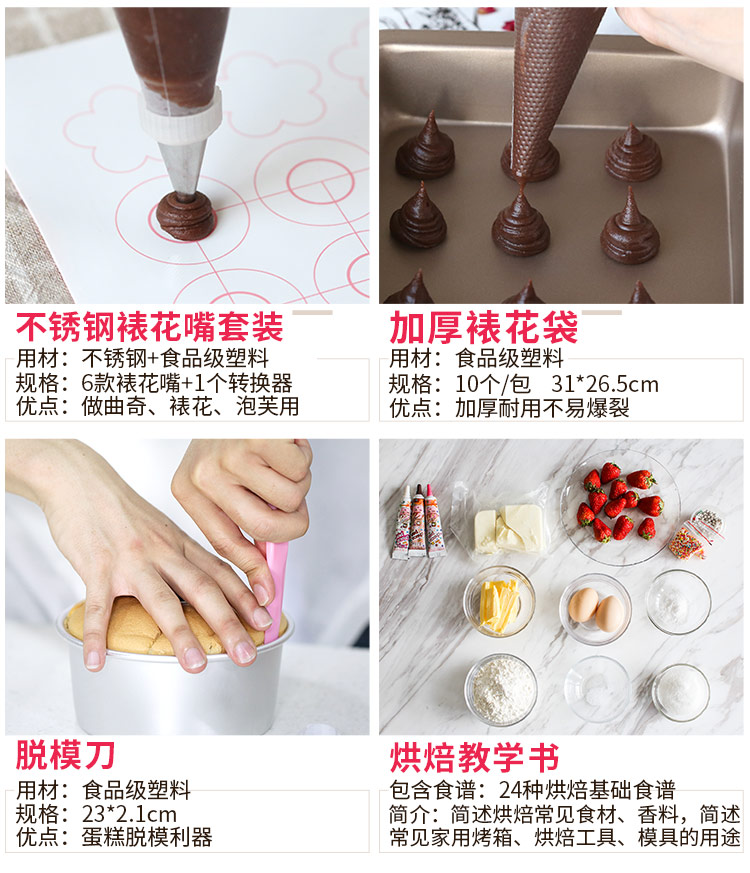 不锈钢裱花嘴套装
用材：不锈钢+食品级塑料
规格：6款裱花嘴+1个转换器
优点：做曲奇、裱花、泡芙用

加厚裱花袋
用材：食品级塑料
规格：10个/包　31*26.5cm
优点：加厚耐用不易爆裂

脱模刀
用材：食品级塑料
规格：23*2.1cm
优点：蛋糕脱模利器

烘焙教学书
包含食谱：24种烘焙基础食谱
简介：简述烘焙常见食材、香料，简述常见家用烤箱、烘焙工具、模具的用途