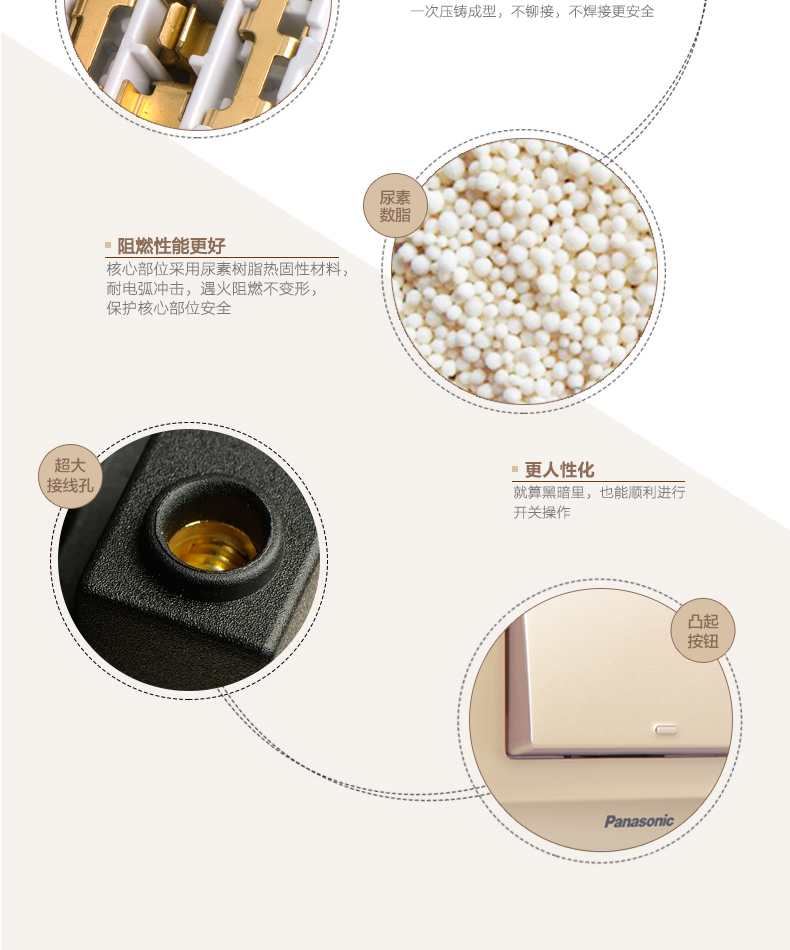 一次压铸成型，不铆接，不焊接更安全

尿素数脂

阻燃性能更好
核心部位采用尿素树脂热固性材料，耐电弧冲击，遇火阻燃不变形，保护核心部位安全

超大接线孔

更人性化
就算黑暗里，也能顺利进行开关操作

凸起按钮

Panasonic