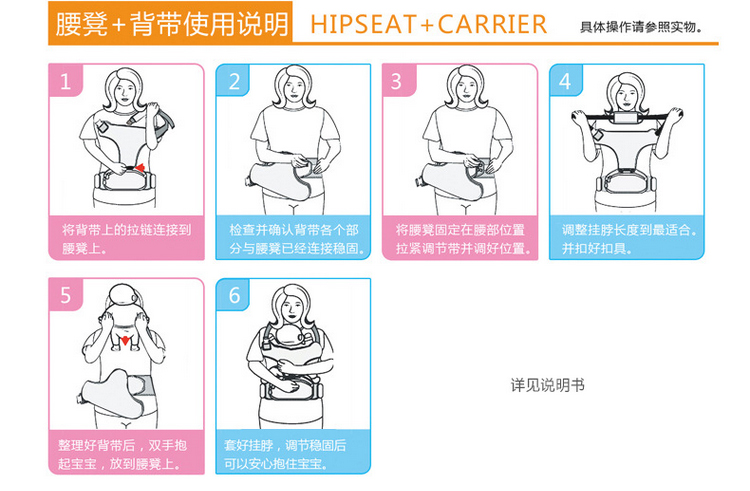 腰凳+背带使用说明 HIPSEAT+CARRIER 具体操作请参照实物。

1
将背带上的拉链连接到腰凳上。

2
检查并确认背带各个部分与腰凳已经连接稳固。

3
将腰凳固定在腰部位置拉紧调节带并调好位置。

4
调整挂脖长度到最适合。并扣好扣具。

5
整理好背带后，双手抱起宝宝，放到腰凳上。

6
套好挂脖，调节稳固后可以安心抱住宝宝。

详见说明书