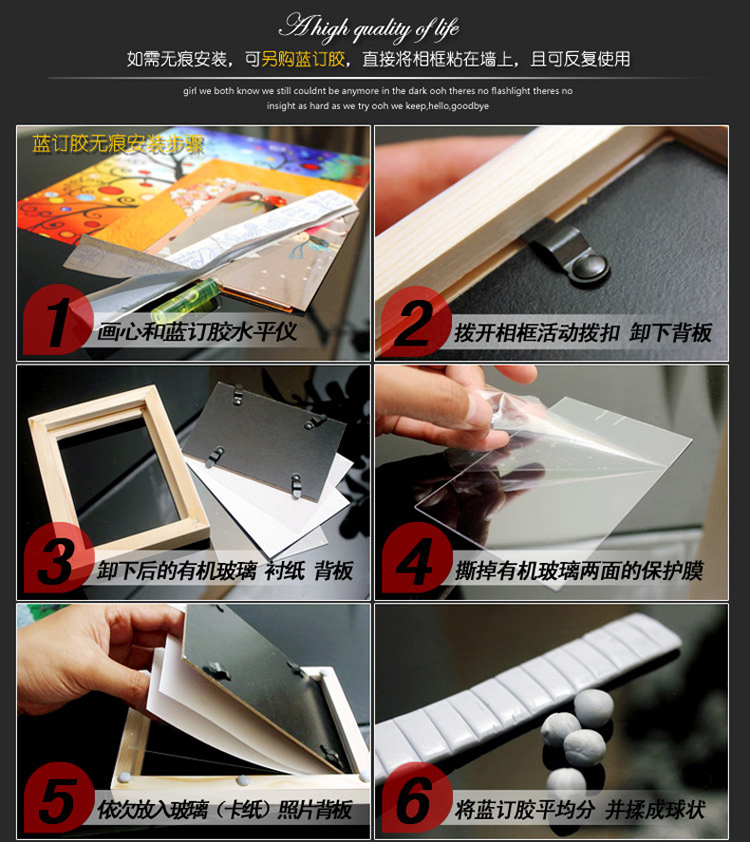 A high quality of life

如需无痕安装，可另购蓝订胶，直接将相框粘在墙上，且可反复使用

girl we both know we still couldnt be anymore in the dark ooh theres no flashlight theres no insight as hard as we try ooh we keep,hello,goodbye

蓝订胶无痕安装步骤

1 画心和蓝订胶水平仪

2 拨开相框活动拨扣 卸下背板

3 卸下后的有机玻璃 衬纸 背板

4 撕掉有机玻璃两面的保护膜

5 依次放入玻璃（卡纸）照片背板

6 将蓝订胶平均分 并揉成球状