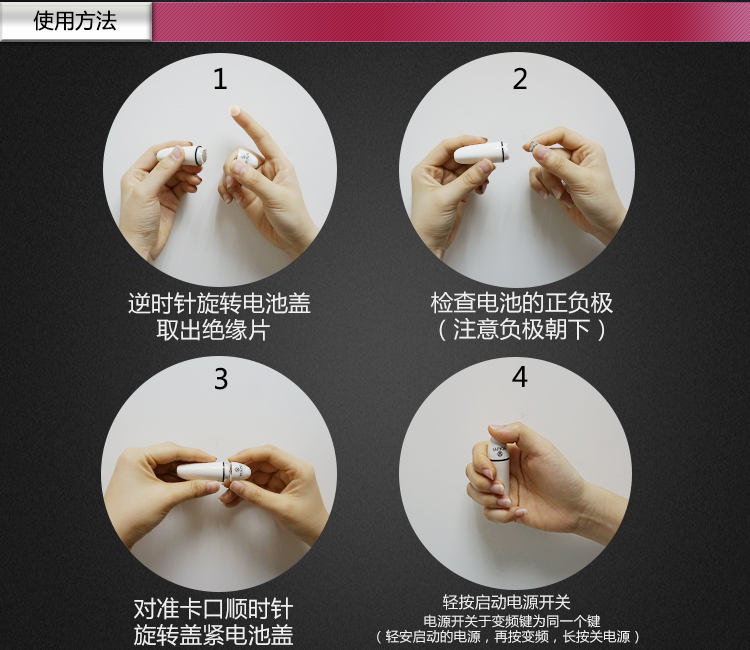 使用方法

1

逆时针旋转电池盖
取出绝缘片

2

检查电池的正负极
（注意负极朝下）

3

对准卡口顺时针
旋转盖紧电池盖

4

轻按启动电源开关
电源开关于变频键为同一个键
（轻安启动的电源，再按变频，长按关电源）