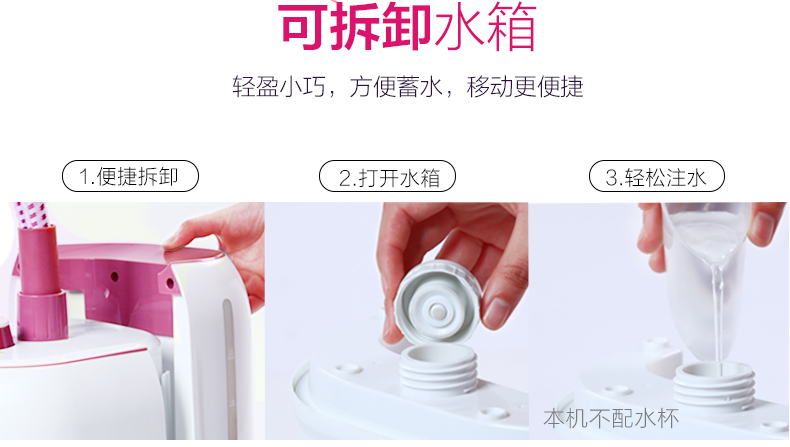 可拆卸水箱

轻盈小巧，方便蓄水，移动更便捷

1.便捷拆卸

2.打开水箱

3.轻松注水

本机不配水杯