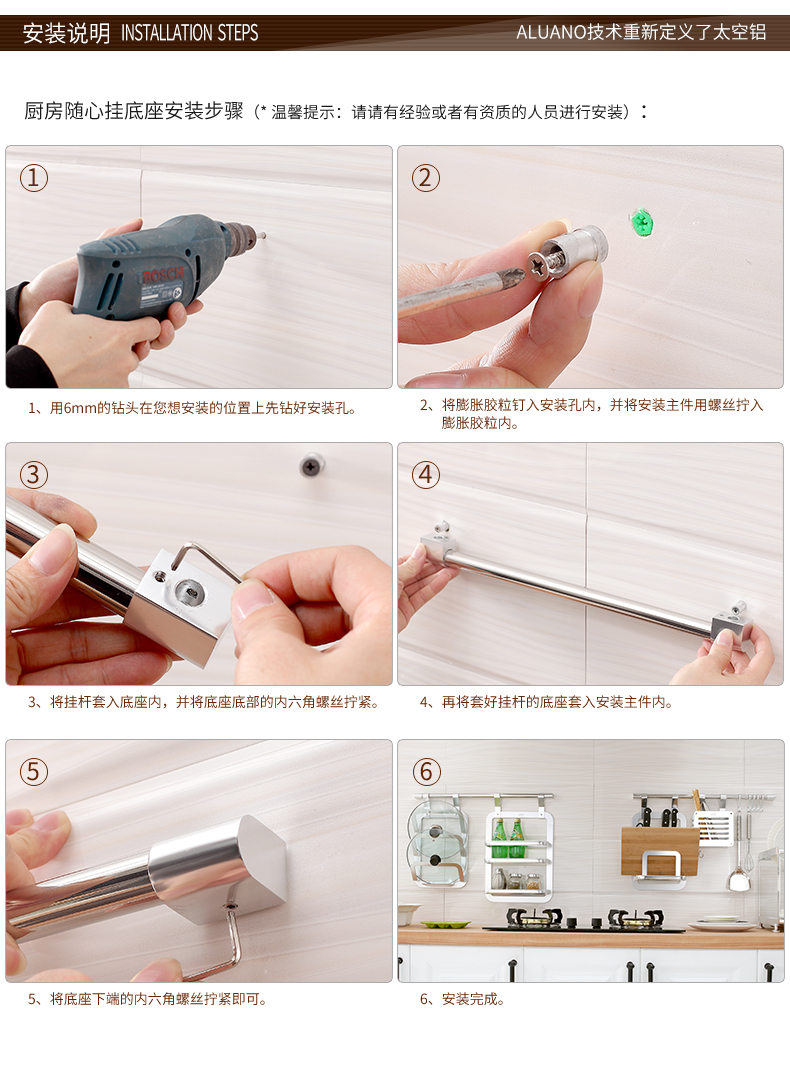 安装说明 INSTALLATION STEPS

ALUANO技术重新定义了太空铝

厨房随心挂底座安装步骤（* 温馨提示：请请有经验或者有资质的人员进行安装）：

①

BOSCH

1、用6mm的钻头在您想安装的位置上先钻好安装孔。

②

2、将膨胀胶粒钉入安装孔内，并将安装主件用螺丝拧入膨胀胶粒内。

③

3、将挂杆套入底座内，并将底座底部的内六角螺丝拧紧。

④

4、再将套好挂杆的底座套入安装主件内。

⑤

5、将底座下端的内六角螺丝拧紧即可。

⑥

6、安装完成。