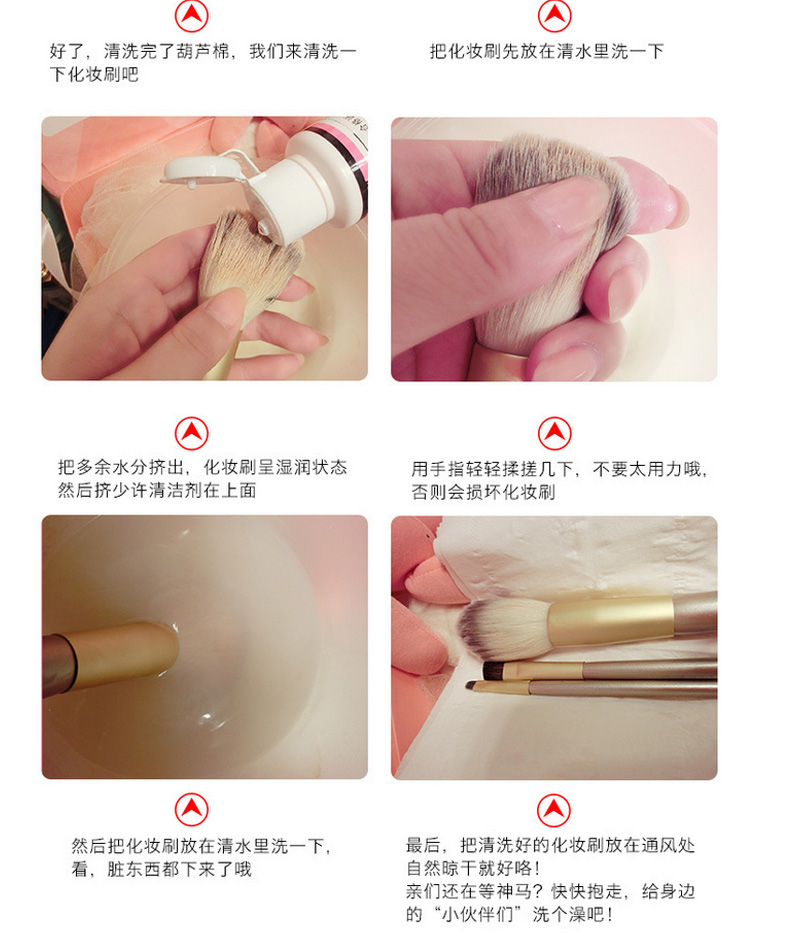 好了，清洗完了葫芦棉，我们来清洗一下化妆刷吧

把化妆刷先放在清水里洗一下

把多余水分挤出，化妆刷呈湿润状态然后挤少许清洁剂在上面

用手指轻轻揉搓几下，不要太用力哦，否则会损坏化妆刷

然后把化妆刷放在清水里洗一下，看，脏东西都下来了哦

最后，把清洗好的化妆刷放在通风处自然晾干就好咯！
亲们还在等神马？快快抱走，给身边的“小伙伴们”洗个澡吧！