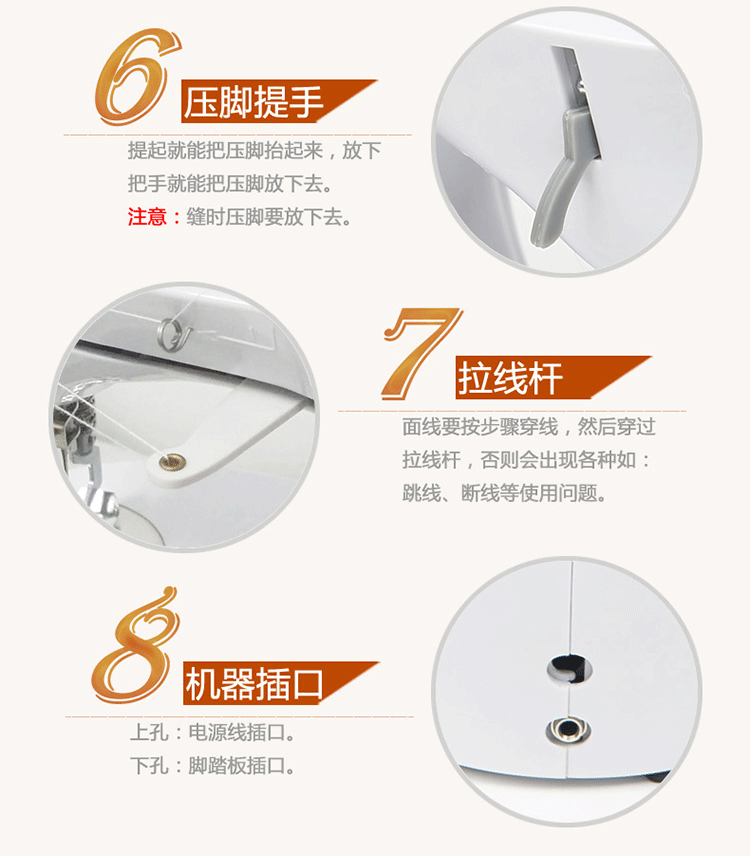 6
压脚提手

提起就能把压脚抬起来，放下把手就能把压脚放下去。
注意：缝时压脚要放下去。

7
拉线杆

面线要按步骤穿线，然后穿过拉线杆，否则会出现各种如：跳线、断线等使用问题。

8
机器插口

上孔：电源线插口。
下孔：脚踏板插口。