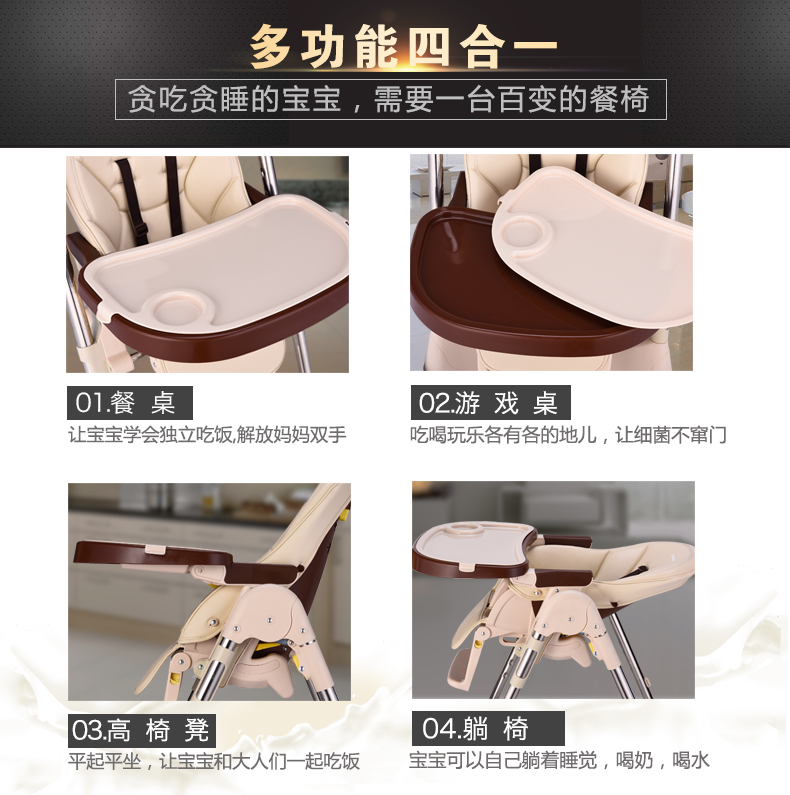 多功能四合一

贪吃贪睡的宝宝，需要一台百变的餐椅

01.餐 桌

让宝宝学会独立吃饭,解放妈妈双手

02.游 戏 桌

吃喝玩乐各有各的地儿，让细菌不窜门

03.高 椅 凳

平起平坐，让宝宝和大人们一起吃饭

04.躺 椅

宝宝可以自己躺着睡觉，喝奶，喝水