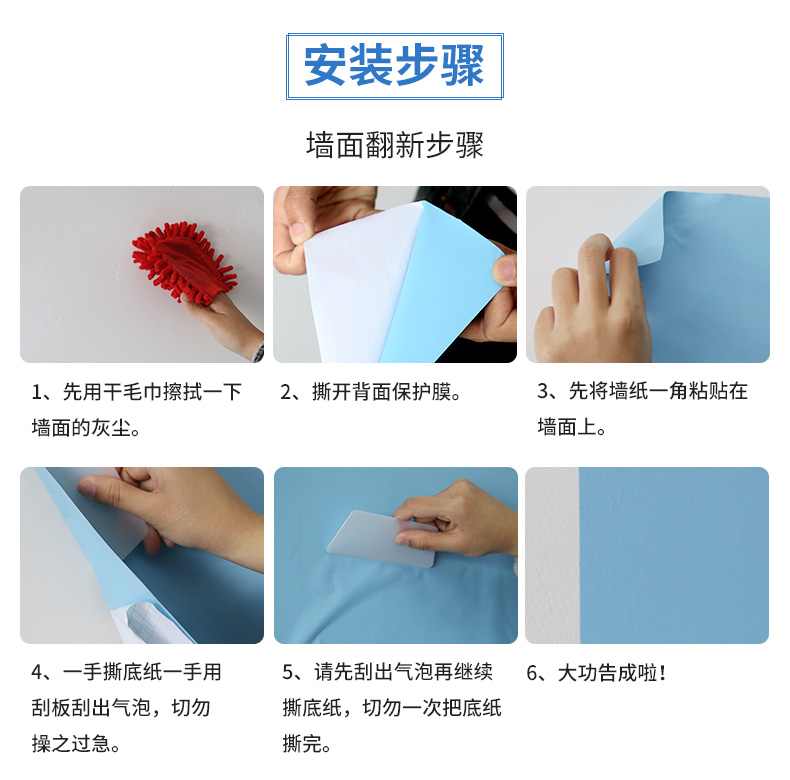 安装步骤

墙面翻新步骤

1、先用干毛巾擦拭一下墙面的灰尘。

2、撕开背面保护膜。

3、先将墙纸一角粘贴在墙面上。

4、一手撕底纸一手用刮板刮出气泡，切勿操之过急。

5、请先刮出气泡再继续撕底纸，切勿一次把底纸撕完。

6、大功告成啦！