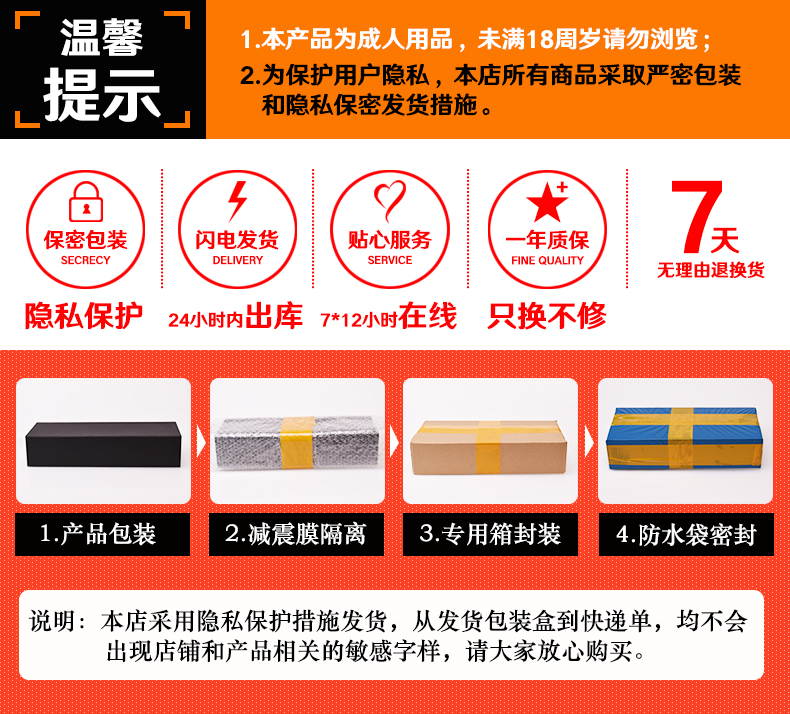 温馨提示

1.本产品为成人用品，未满18周岁请勿浏览；
2.为保护用户隐私，本店所有商品采取严密包装和隐私保密发货措施。

保密包装
SECRECY
隐私保护

闪电发货
DELIVERY
24小时内出库

贴心服务
SERVICE
7*12小时在线

一年质保
FINE QUALITY
只换不修

7天
无理由退换货

1.产品包装

2.减震膜隔离

3.专用箱封装

4.防水袋密封

说明：本店采用隐私保护措施发货，从发货包装盒到快递单，均不会出现店铺和产品相关的敏感字样，请大家放心购买。